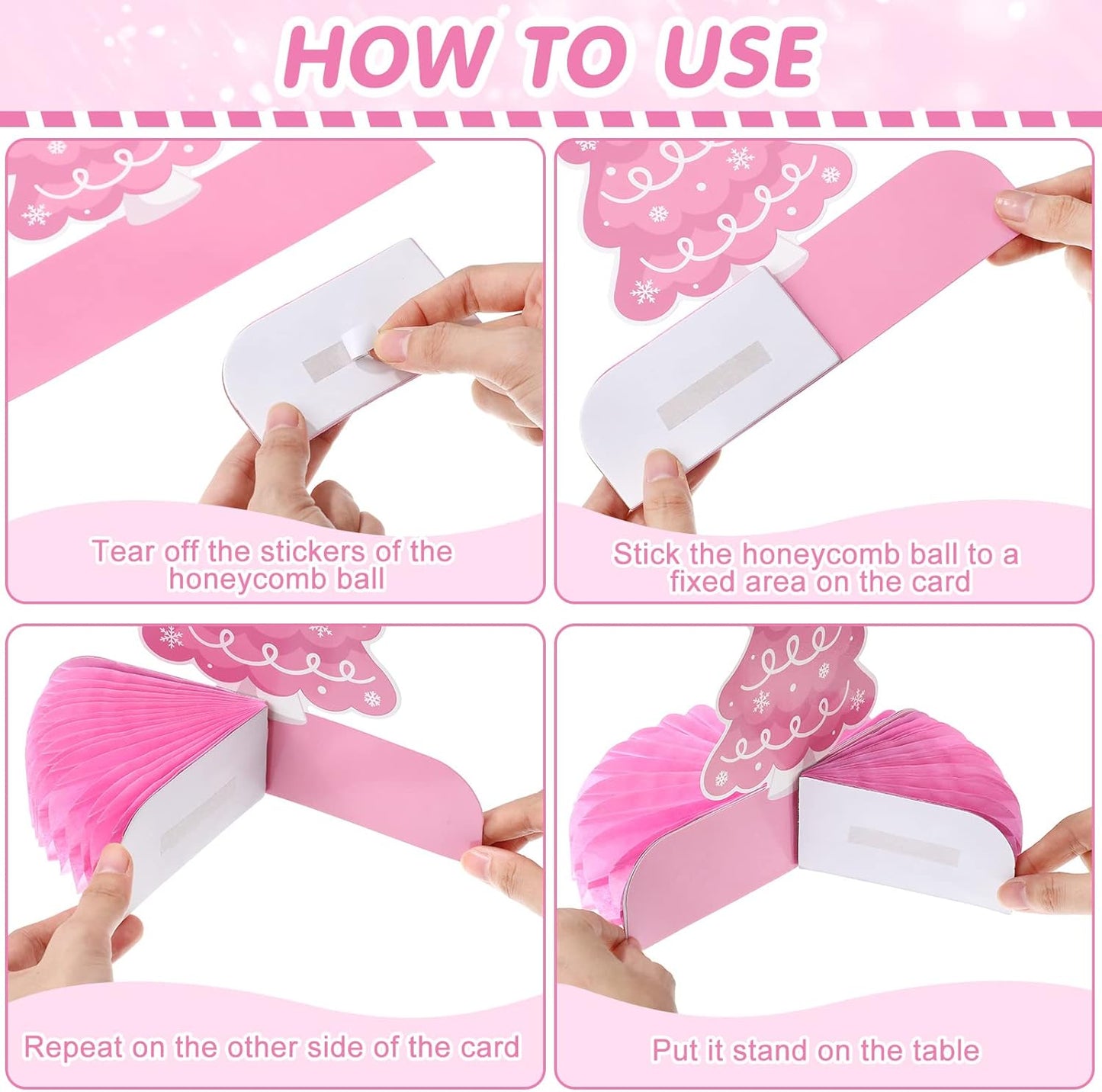 HOW TO USE

Tear off the stickers of the honeycomb ball

Stick the honeycomb ball to a fixed area on the card

Repeat on the other side of the card

Put it stand on the table