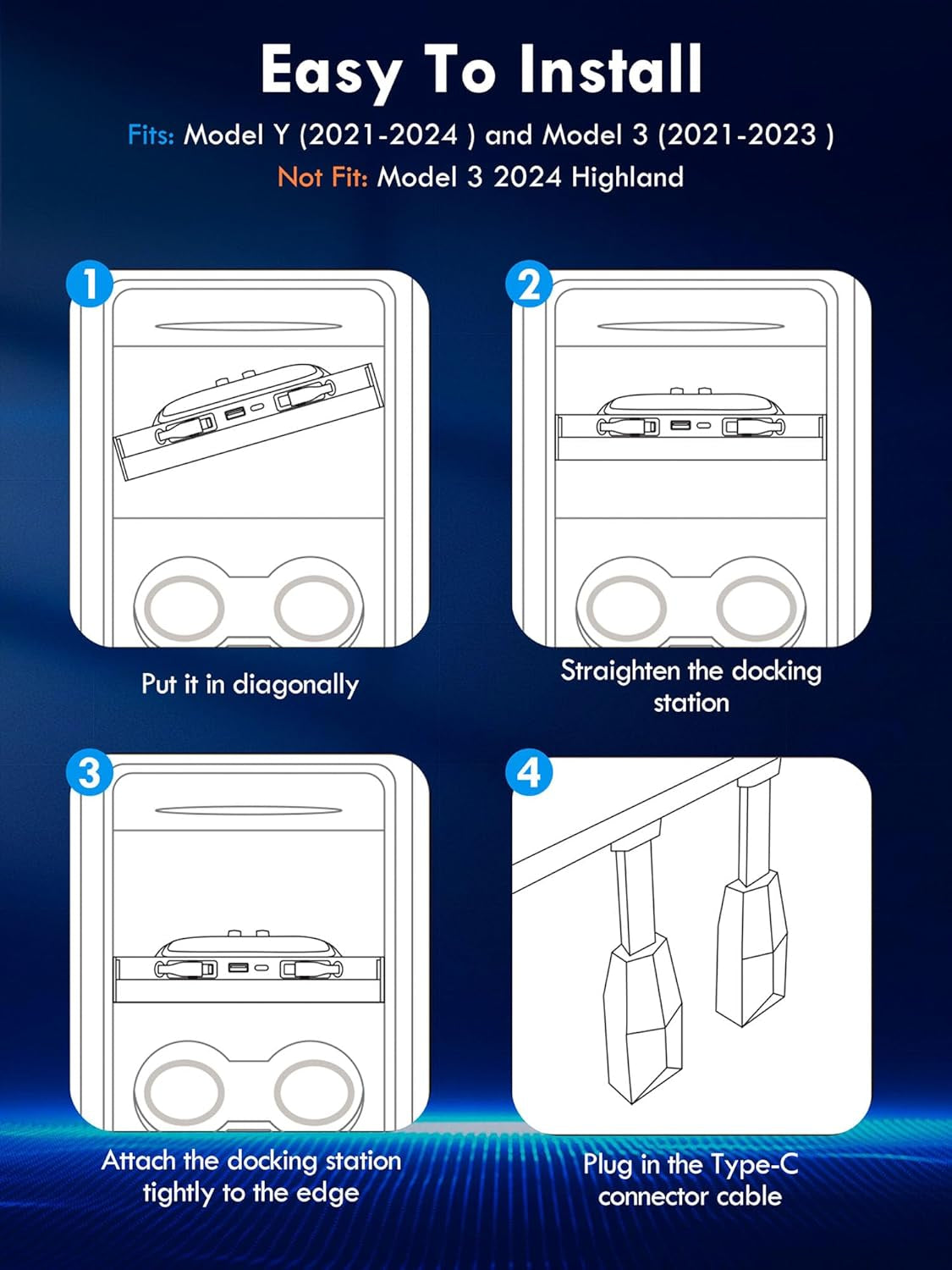 Easy To Install

Fits: Model Y (2021-2024 ) and Model 3 (2021-2023 )

Not Fit: Model 3 2024 Highland

1

Put it in diagonally

2

Straighten the docking station

3

Attach the docking station tightly to the edge

4

Plug in the Type-C connector cable