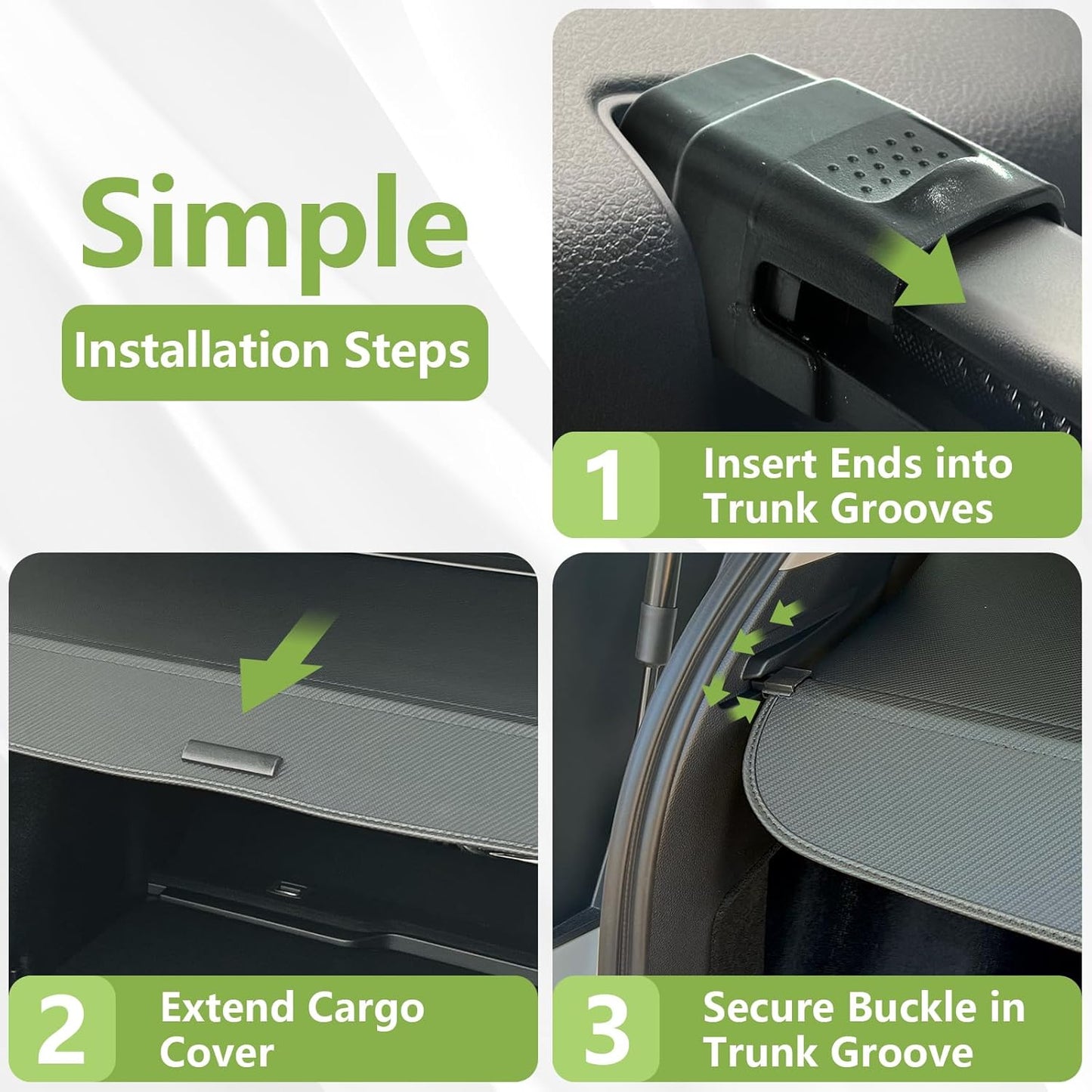 Simple

Installation Steps

1 Insert Ends into Trunk Grooves

2 Extend Cargo Cover

3 Secure Buckle in Trunk Groove