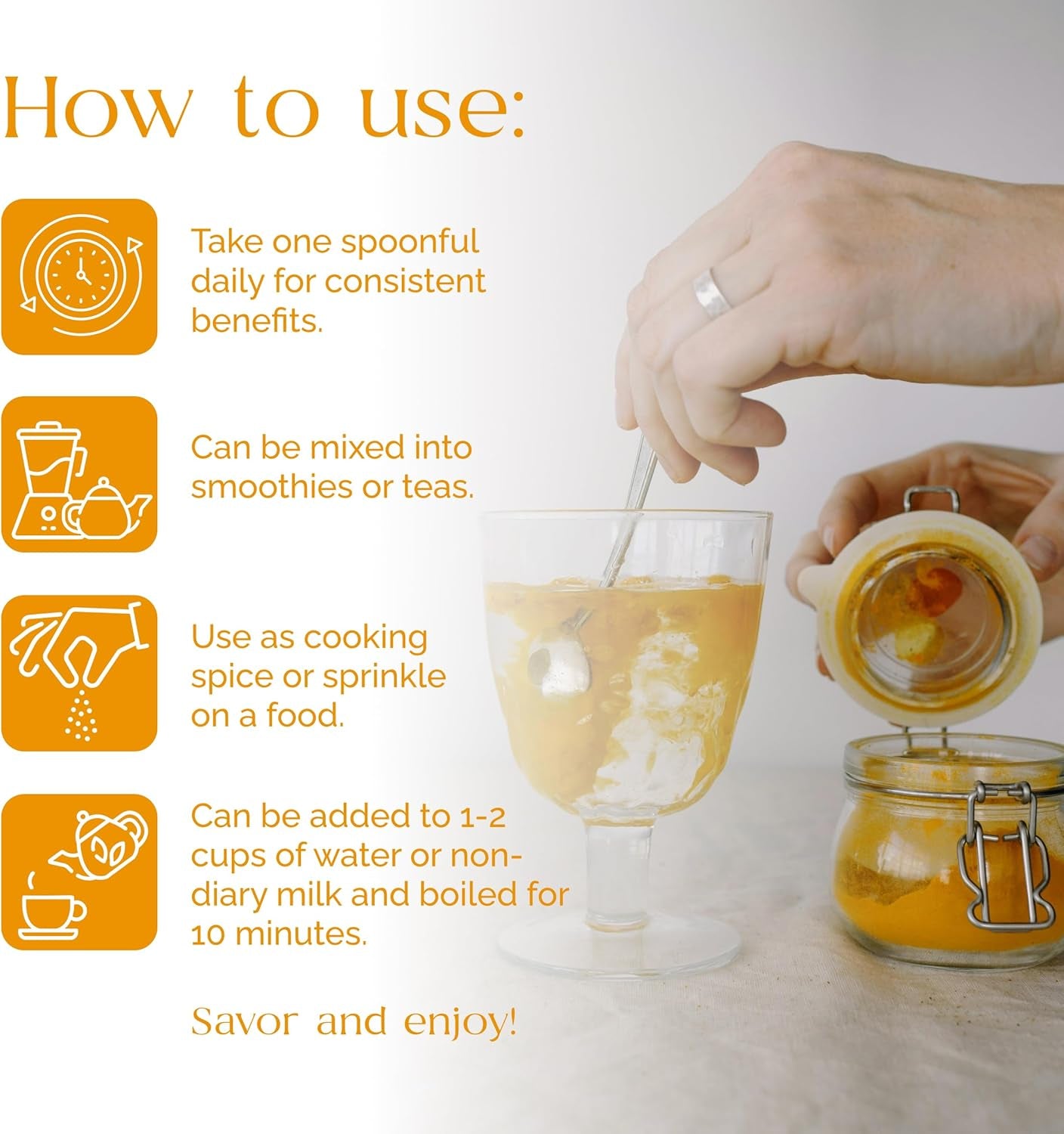 How to use:

Take one spoonful daily for consistent benefits.

Can be mixed into smoothies or teas.

Use as cooking spice or sprinkle on a food.

Can be added to 1-2 cups of water or non-diary milk and boiled for 10 minutes.

Savor and enjoy!