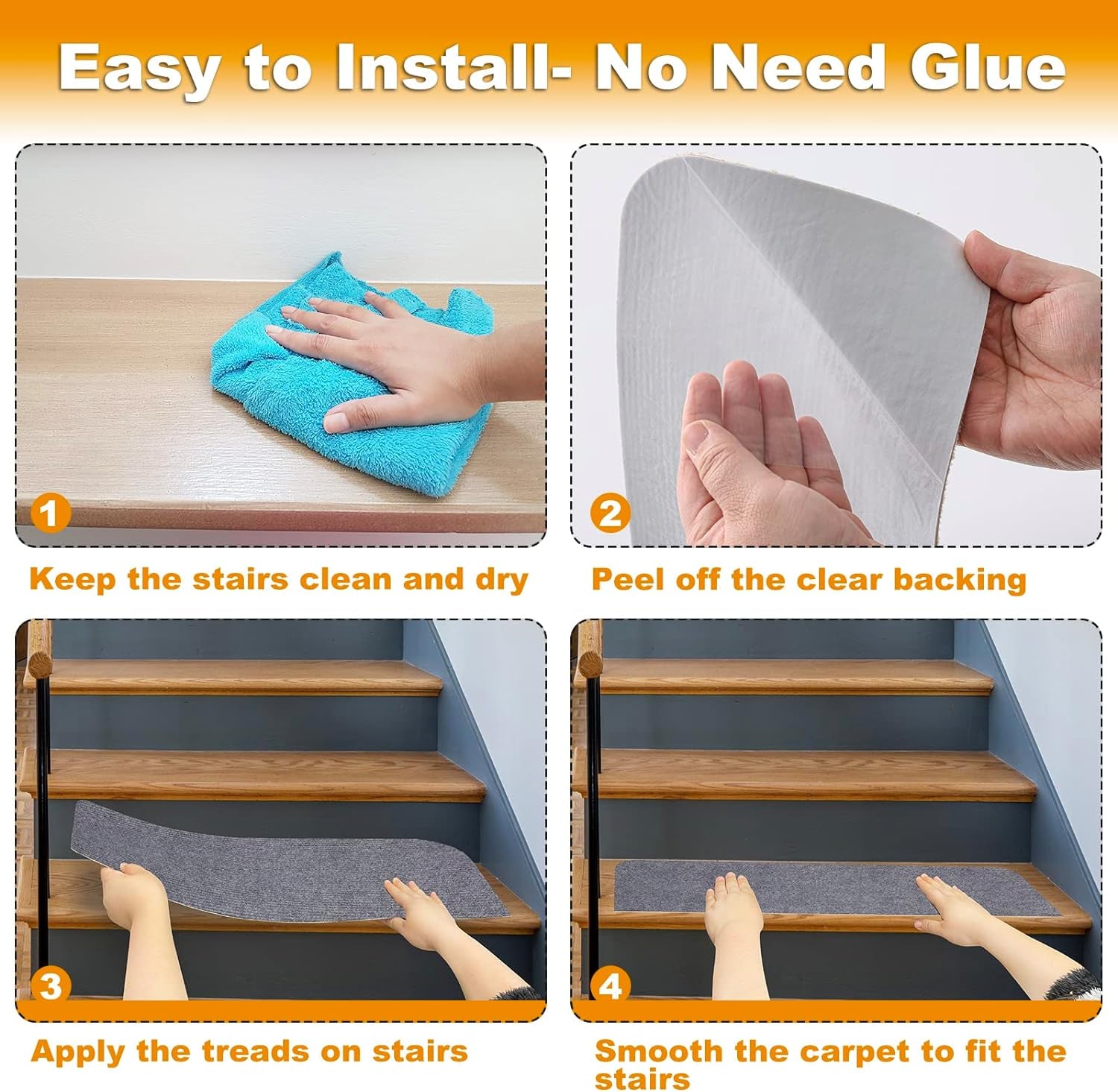 Easy to Install- No Need Glue

1

Keep the stairs clean and dry

2

Peel off the clear backing

3

Apply the treads on stairs

4

Smooth the carpet to fit the stairs