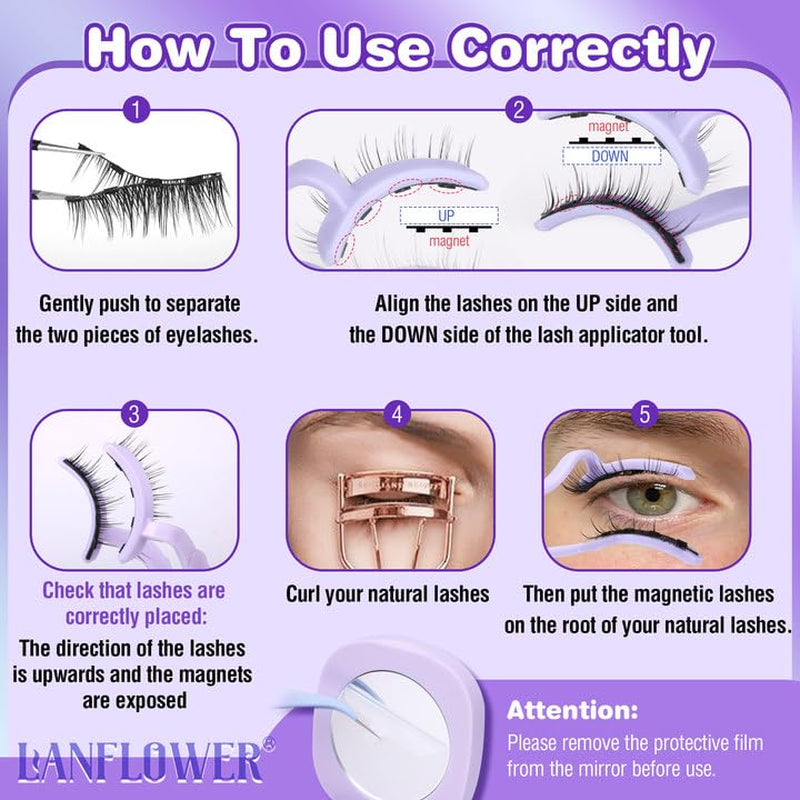 How To Use Correctly

1

Gently push to separate the two pieces of eyelashes.

2

magnet

DOWN

UP

magnet

Align the lashes on the UP side and the DOWN side of the lash applicator tool.

3

Check that lashes are correctly placed:

The direction of the lashes is upwards and the magnets are exposed

4

Curl your natural lashes

5

Then put the magnetic lashes on the root of your natural lashes.

LANFLOWER®

Attention:

Please remove the protective film from the mirror before use.