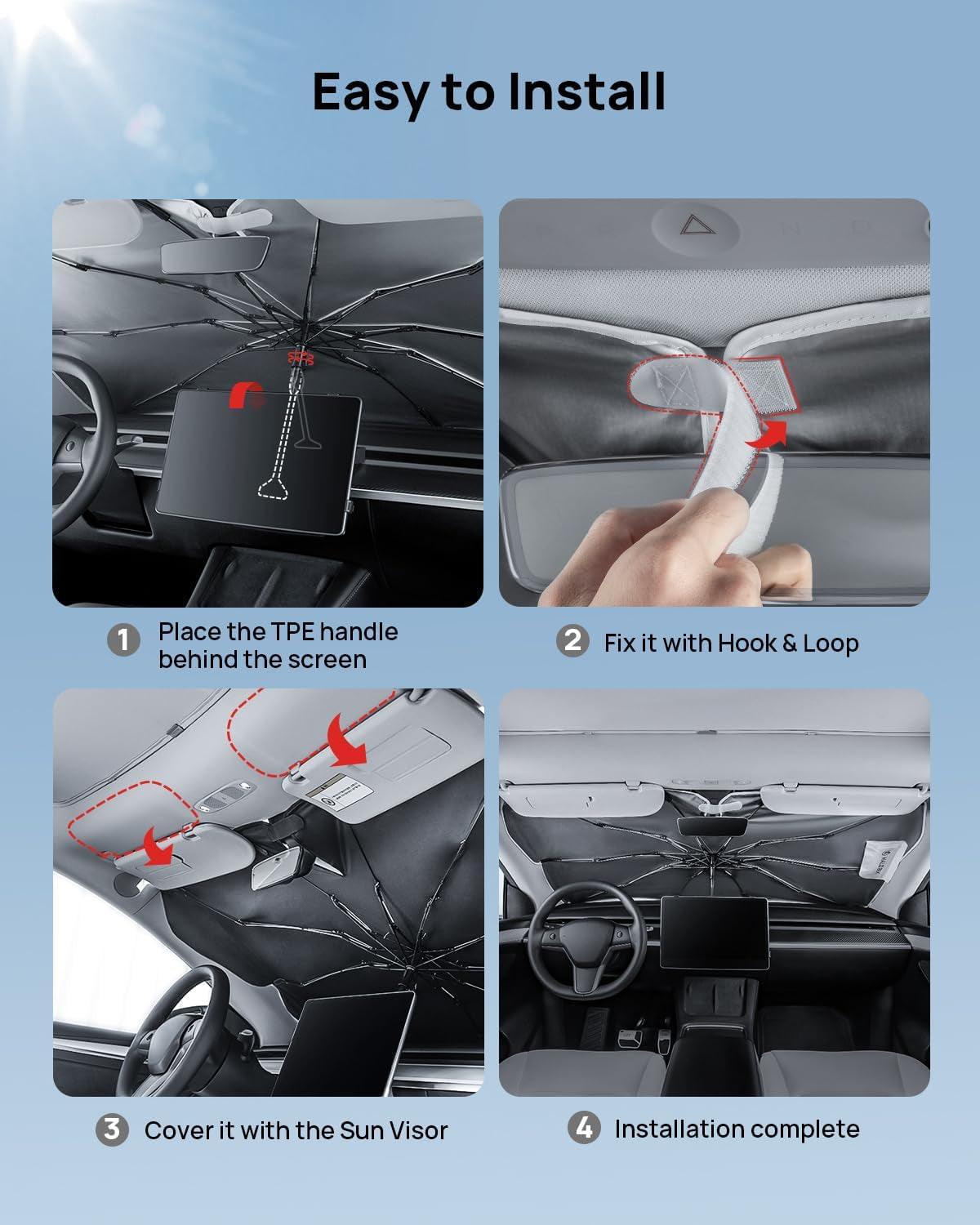 Easy to Install

1 Place the TPE handle behind the screen

2 Fix it with Hook & Loop

3 Cover it with the Sun Visor

4 Installation complete