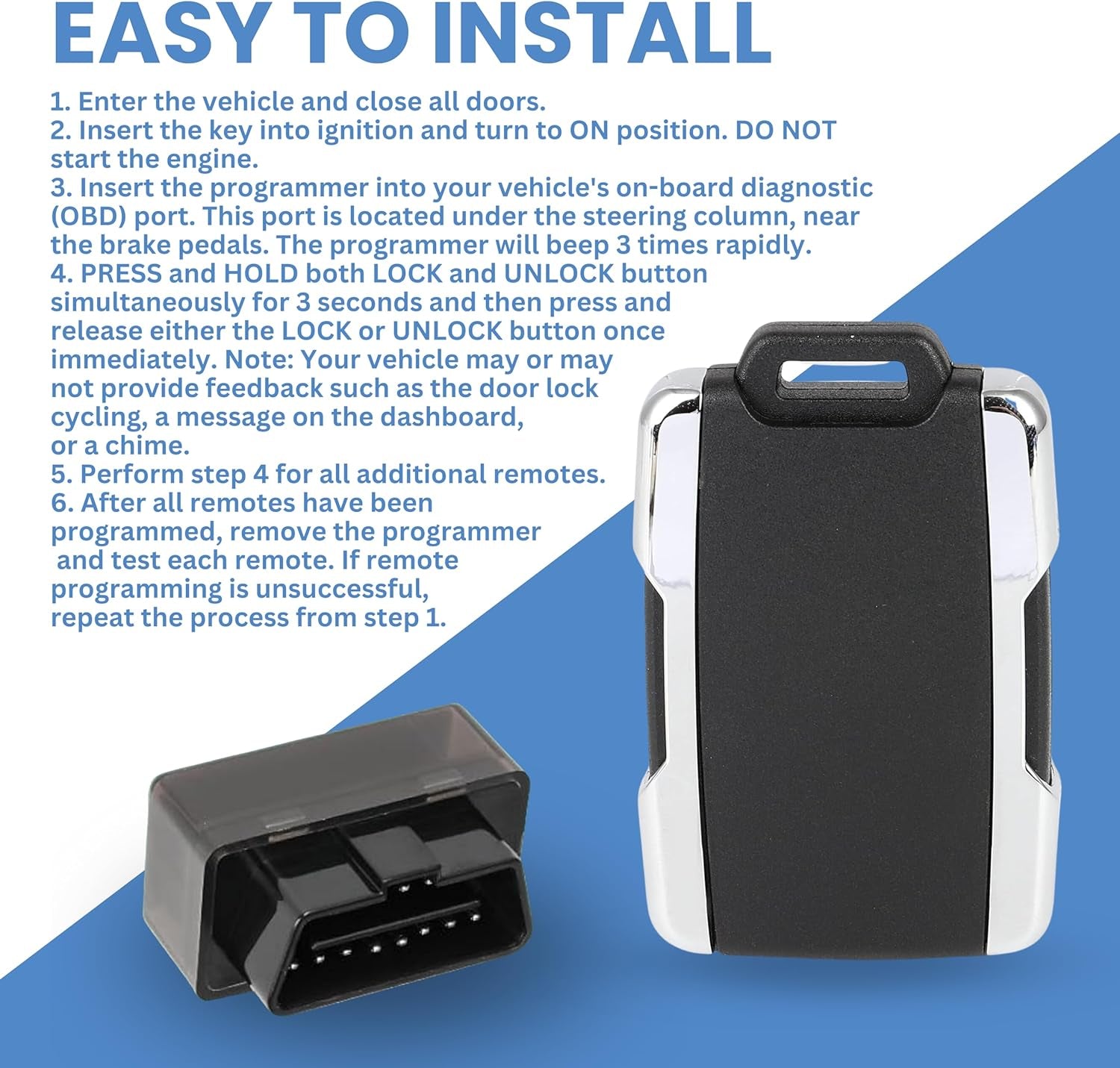 EASY TO INSTALL

1. Enter the vehicle and close all doors.
2. Insert the key into ignition and turn to ON position. DO NOT start the engine.
3. Insert the programmer into your vehicle's on-board diagnostic (OBD) port. This port is located under the steering column, near the brake pedals. The programmer will beep 3 times rapidly.
4. PRESS and HOLD both LOCK and UNLOCK button simultaneously for 3 seconds and then press and release either the LOCK or UNLOCK button once immediately. Note: Your vehicle may or may not provide feedback such as the door lock cycling, a message on the dashboard, or a chime.
5. Perform step 4 for all additional remotes.
6. After all remotes have been programmed, remove the programmer and test each remote. If remote programming is unsuccessful, repeat the process from step 1.