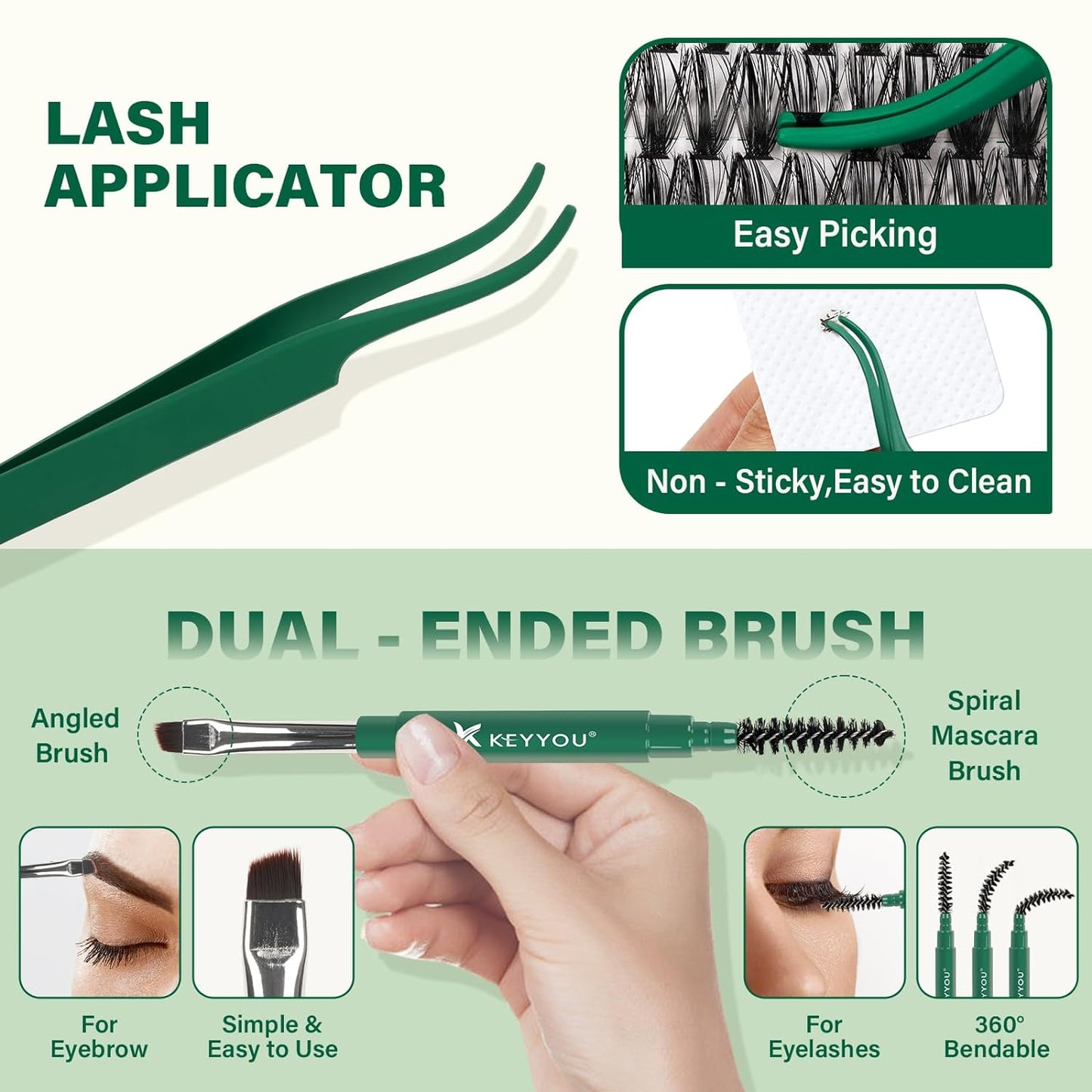 LASH APPLICATOR

Easy Picking

Non - Sticky,Easy to Clean

DUAL - ENDED BRUSH

Angled Brush

KEYYOU®

Spiral Mascara Brush

For Eyebrow

Simple & Easy to Use

For Eyelashes

360° Bendable