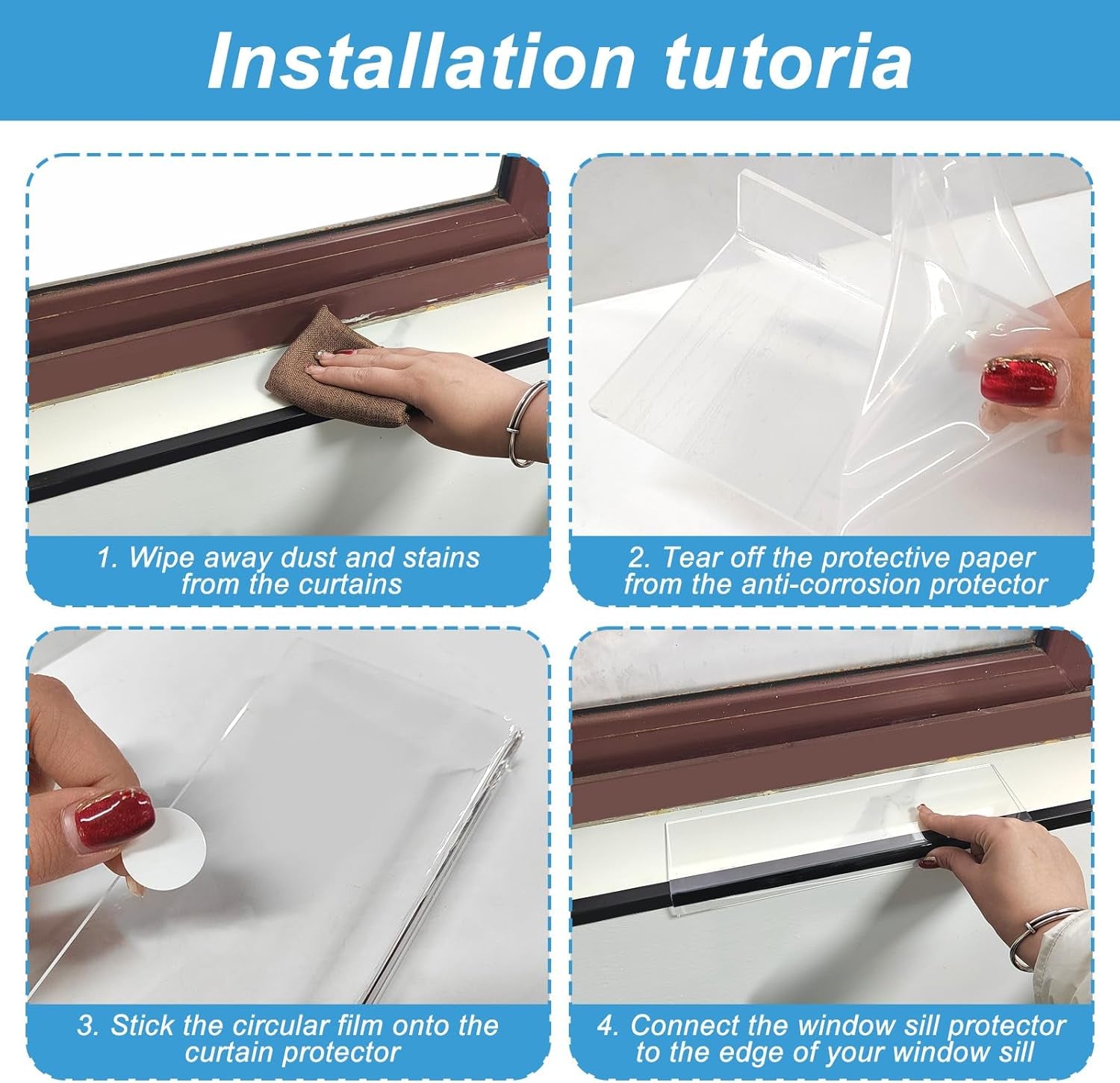 Installation tutoria

1. Wipe away dust and stains from the curtains

2. Tear off the protective paper from the anti-corrosion protector

3. Stick the circular film onto the curtain protector

4. Connect the window sill protector to the edge of your window sill