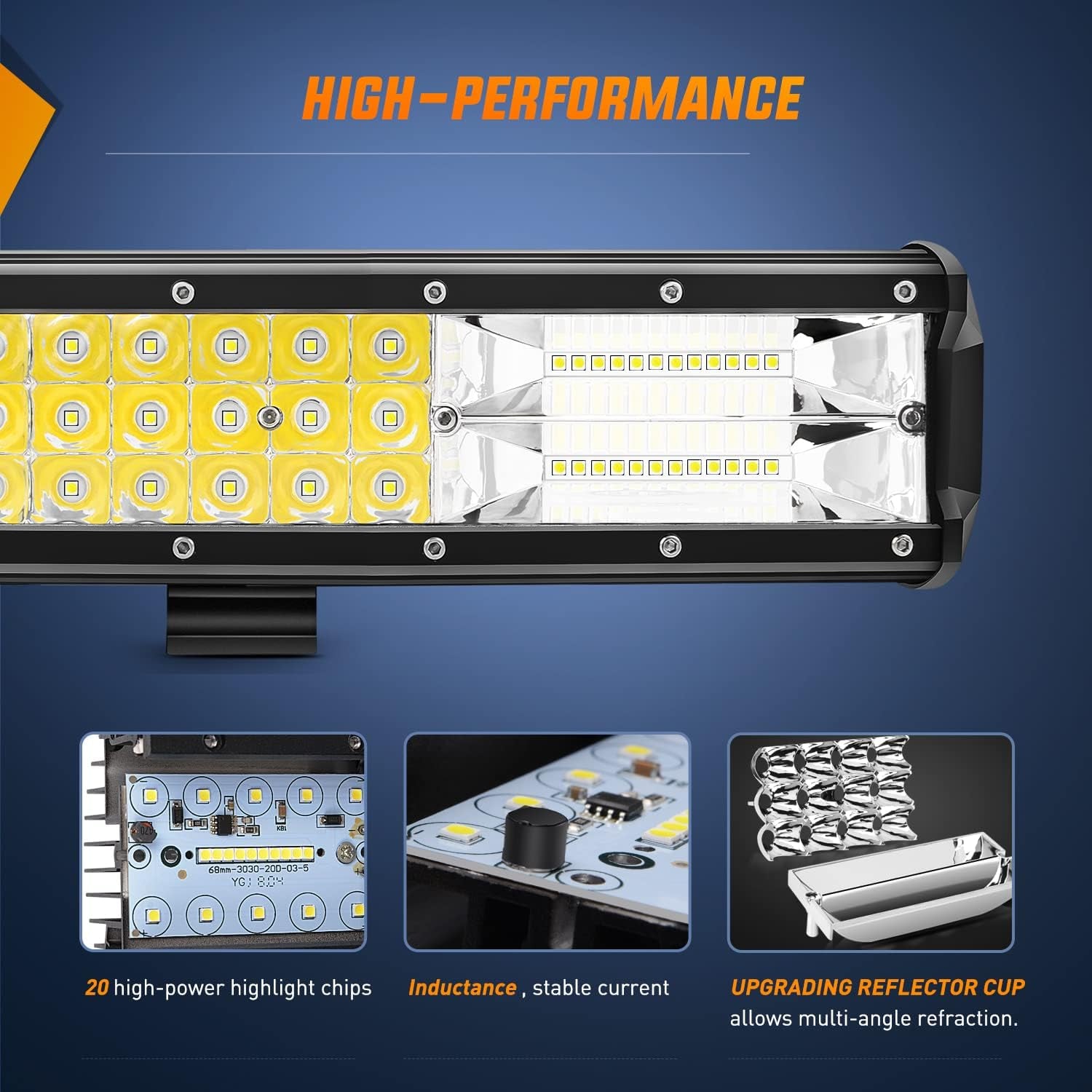 HIGH-PERFORMANCE

68mm-3030-20D-03-5
YG: 8.04

20 high-power highlight chips

Inductance , stable current

UPGRADING REFLECTOR CUP
allows multi-angle refraction.