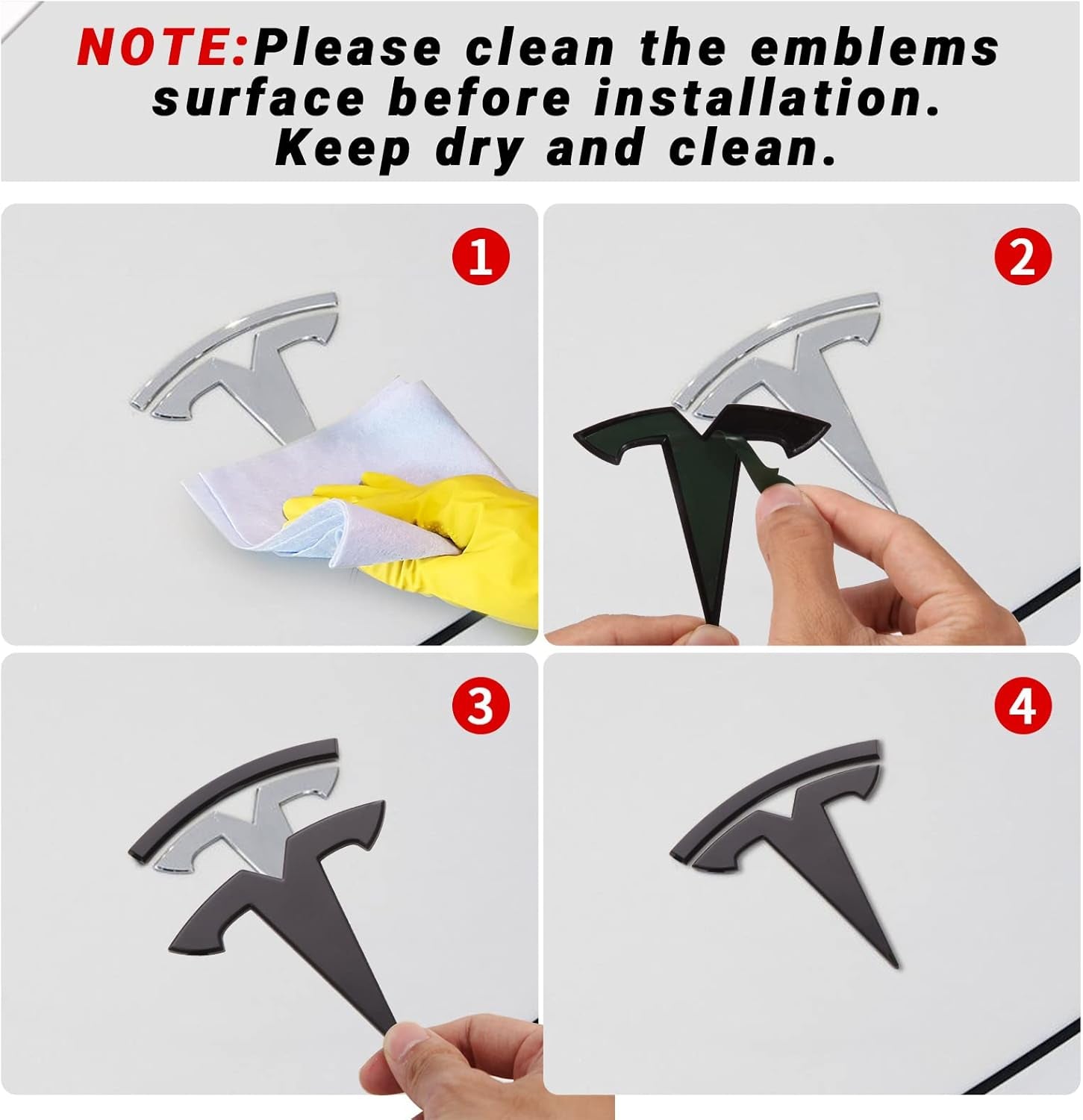 NOTE:Please clean the emblems surface before installation. Keep dry and clean.

1

2

3

4