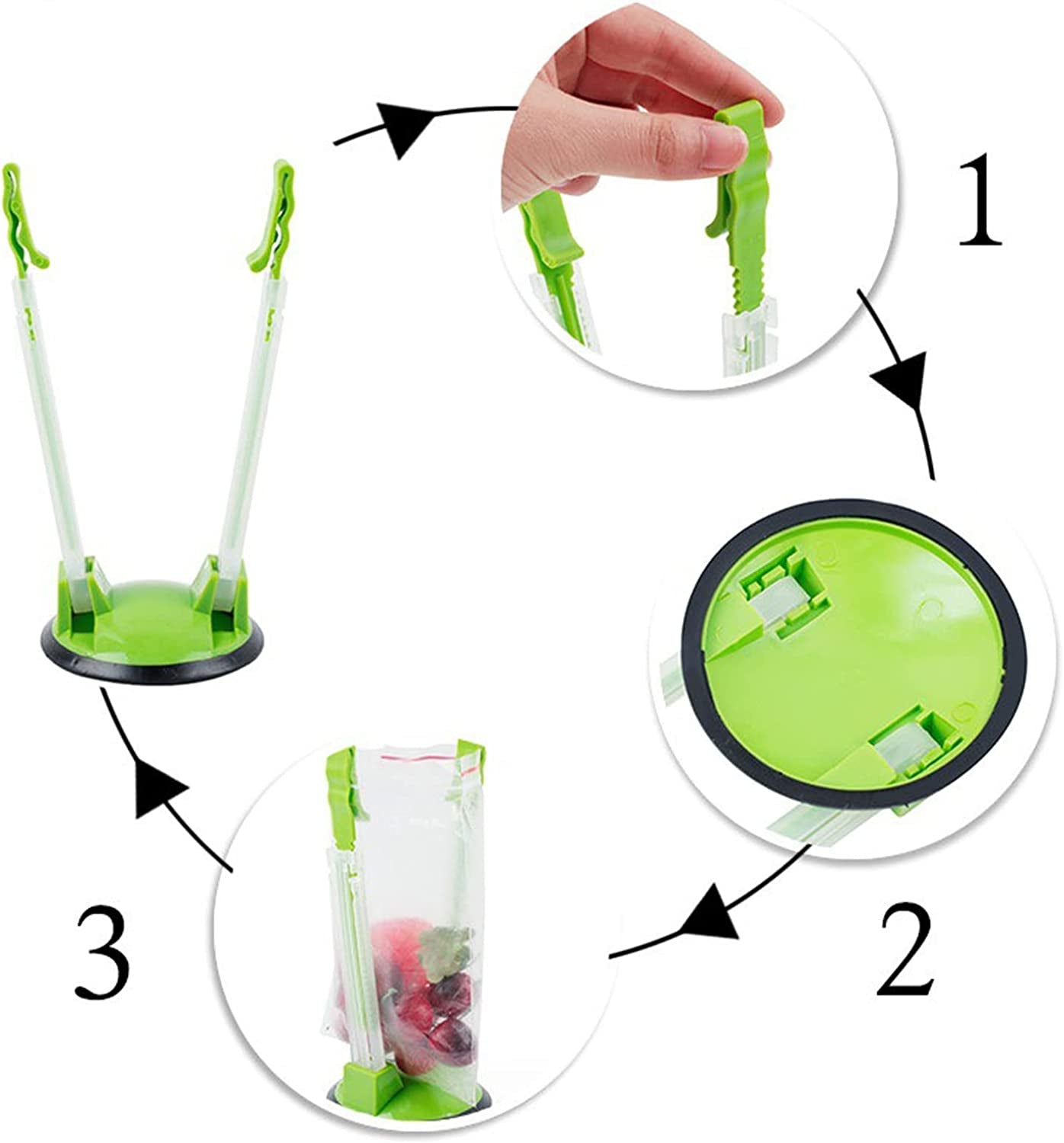 1

2

3