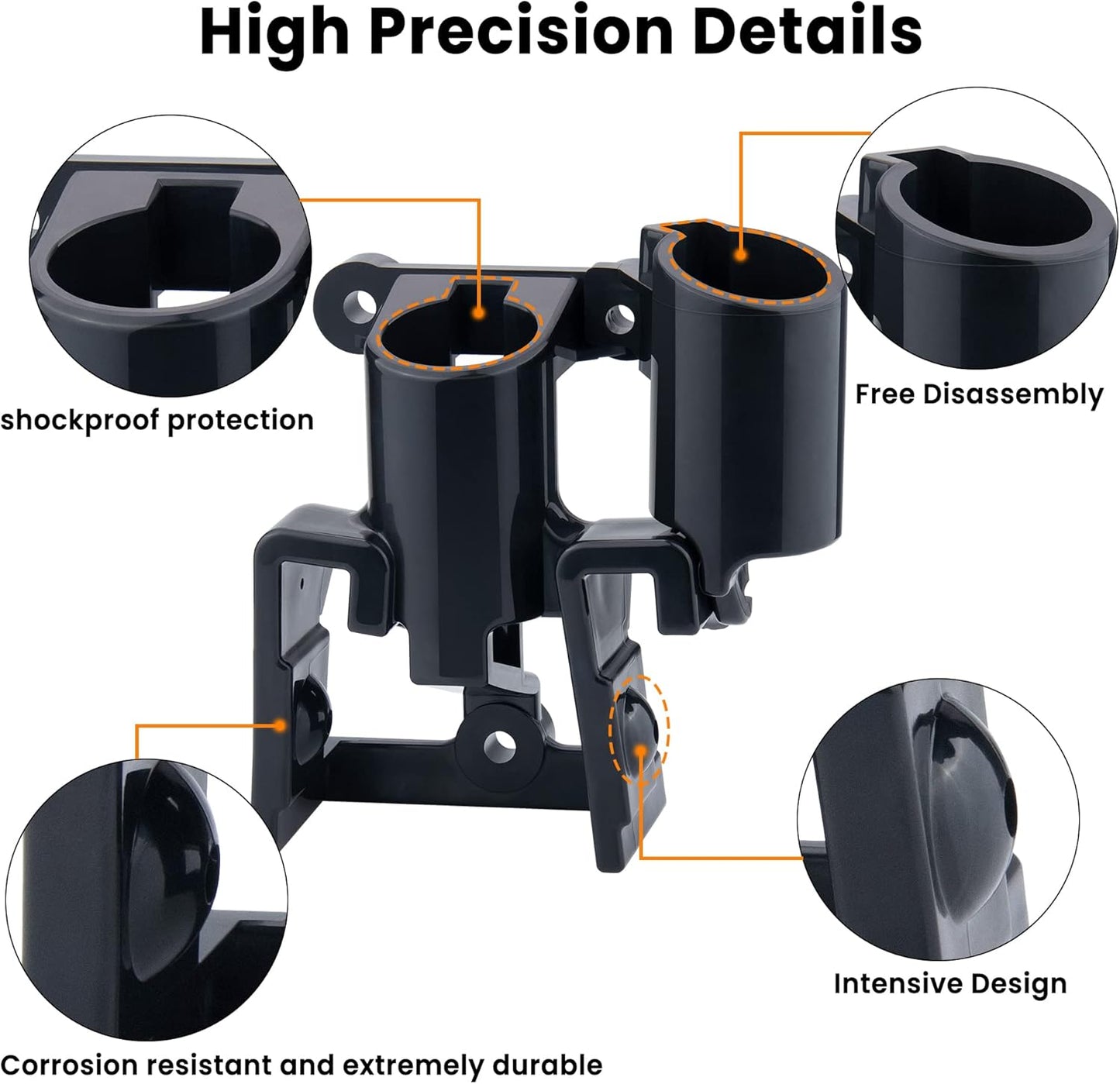 High Precision Details

shockproof protection

Free Disassembly

Intensive Design

Corrosion resistant and extremely durable