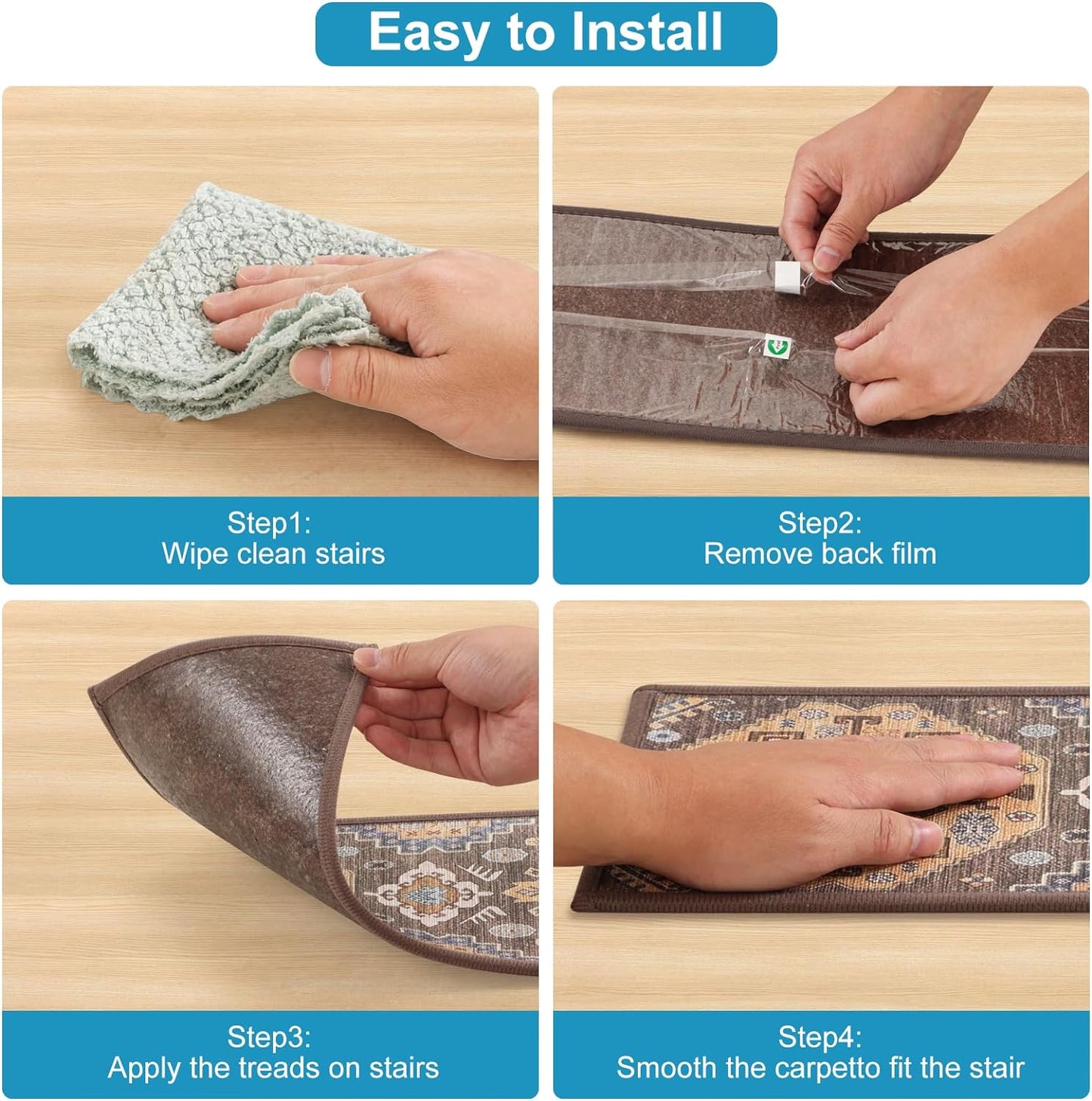 Easy to Install

Step1:
Wipe clean stairs

Step2:
Remove back film

Step3:
Apply the treads on stairs

Step4:
Smooth the carpetto fit the stair