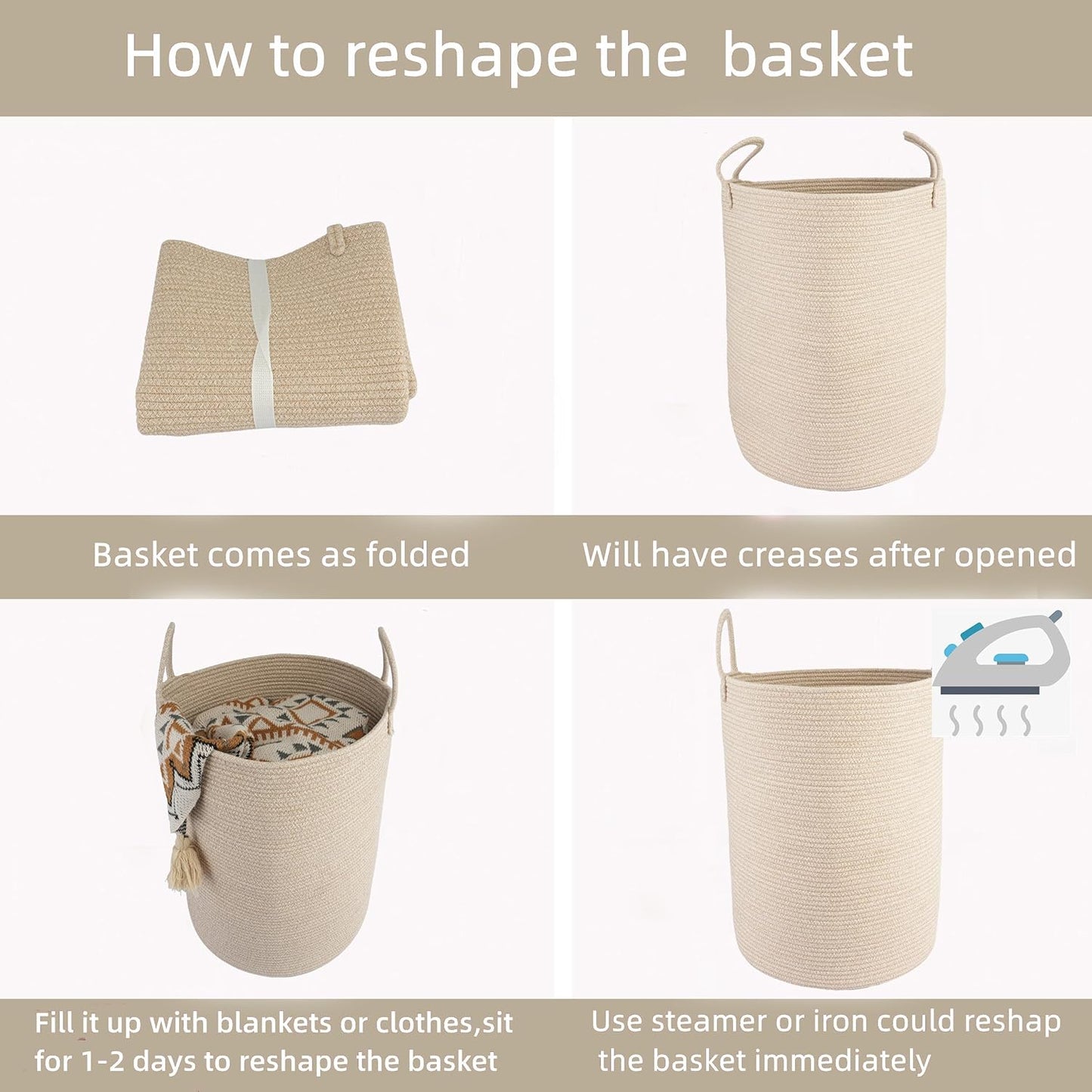 How to reshape the  basket

Basket comes as folded

Will have creases after opened

Fill it up with blankets or clothes,sit for 1-2 days to reshape the basket

Use steamer or iron could reshap the basket immediately