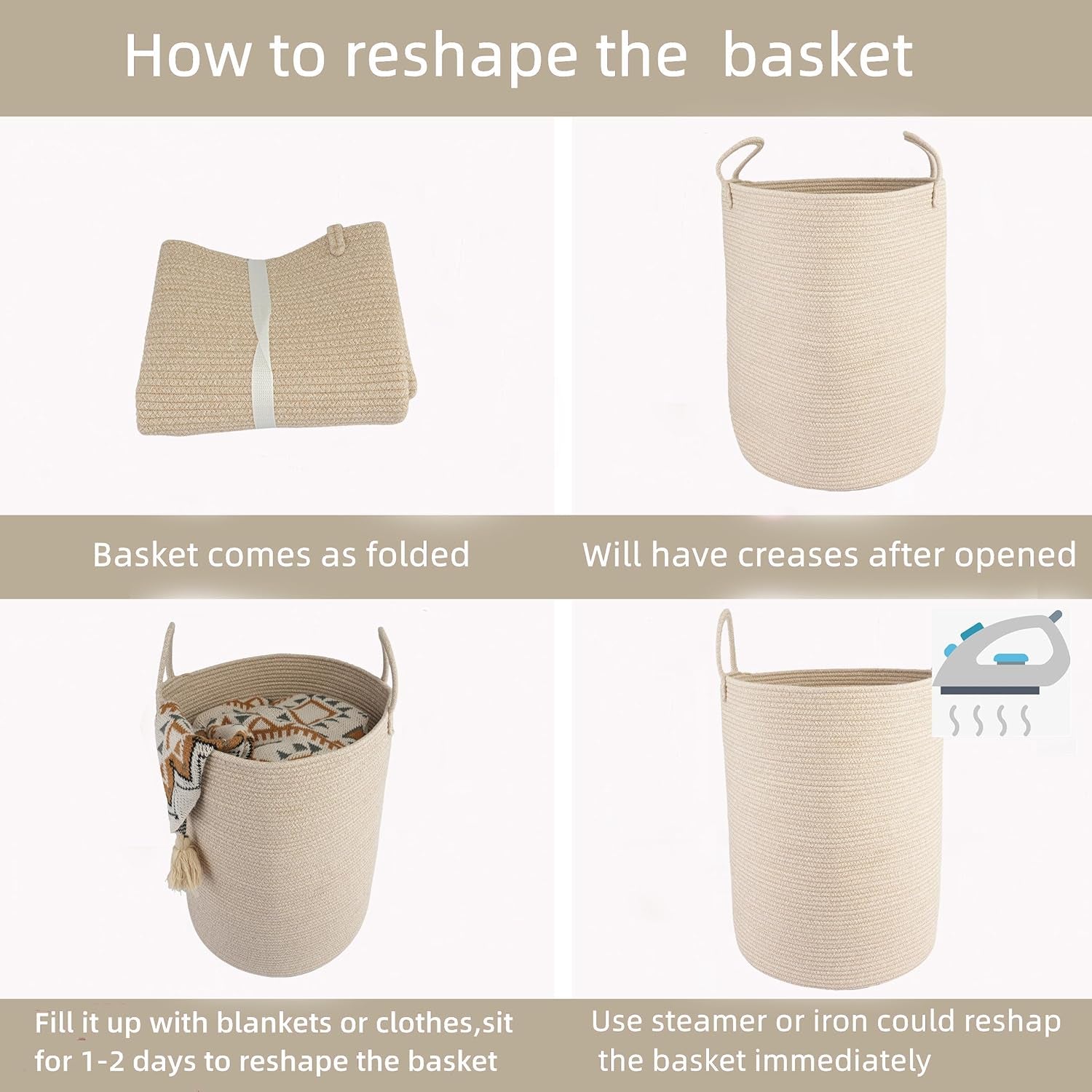 How to reshape the basket

Basket comes as folded

Will have creases after opened

Fill it up with blankets or clothes,sit for 1-2 days to reshape the basket

Use steamer or iron could reshap the basket immediately