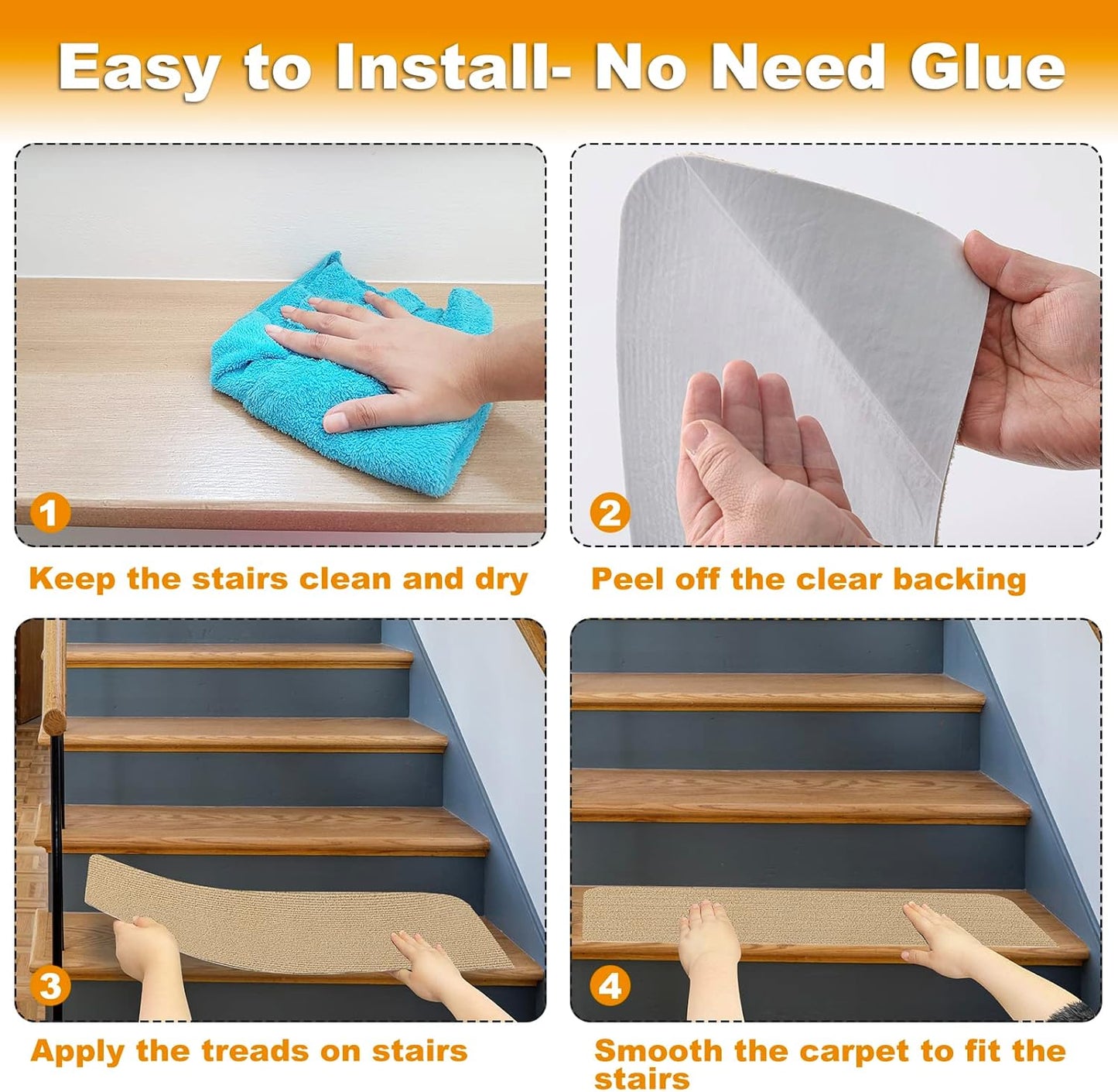 Easy to Install- No Need Glue

1

Keep the stairs clean and dry

2

Peel off the clear backing

3

Apply the treads on stairs

4

Smooth the carpet to fit the stairs