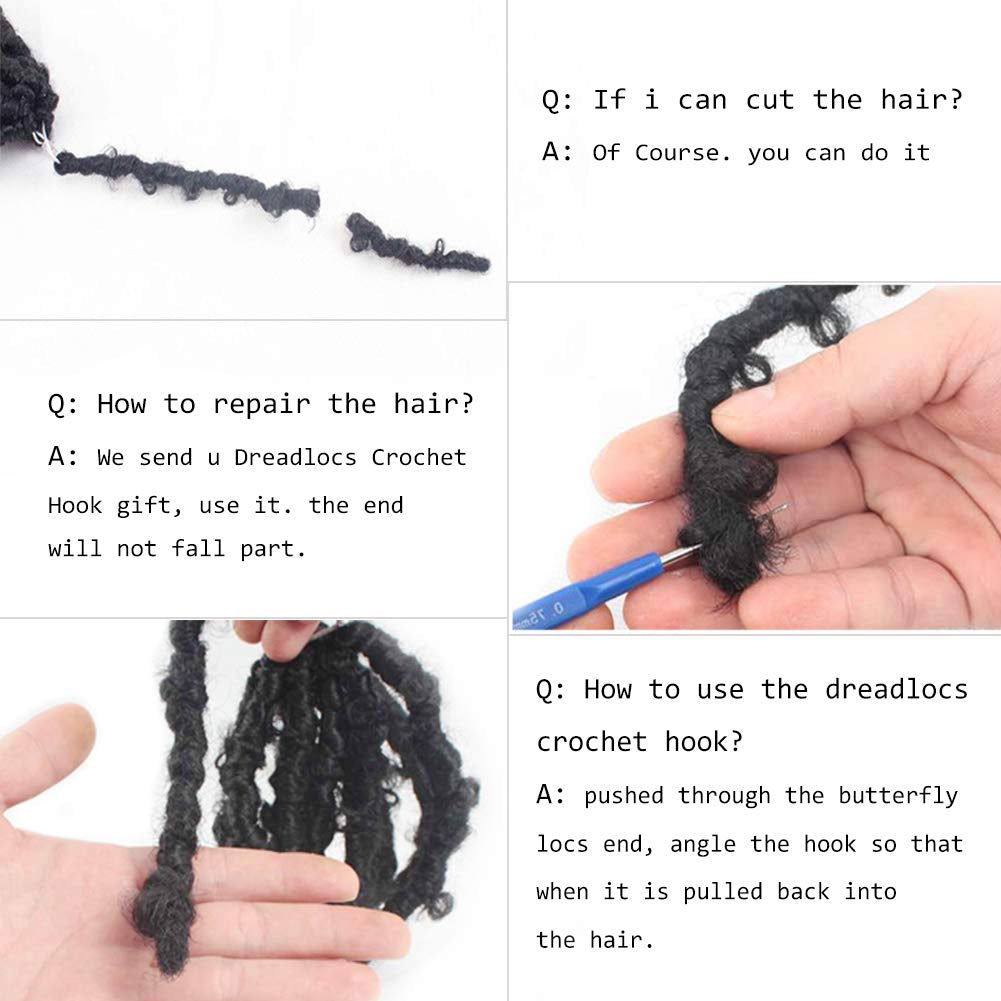 Q: If i can cut the hair?
A: Of Course. you can do it

Q: How to repair the hair?
A: We send u Dreadlocs Crochet Hook gift, use it. the end will not fall part.

0.75mm

Q: How to use the dreadlocs crochet hook?
A: pushed through the butterfly locs end, angle the hook so that when it is pulled back into the hair.