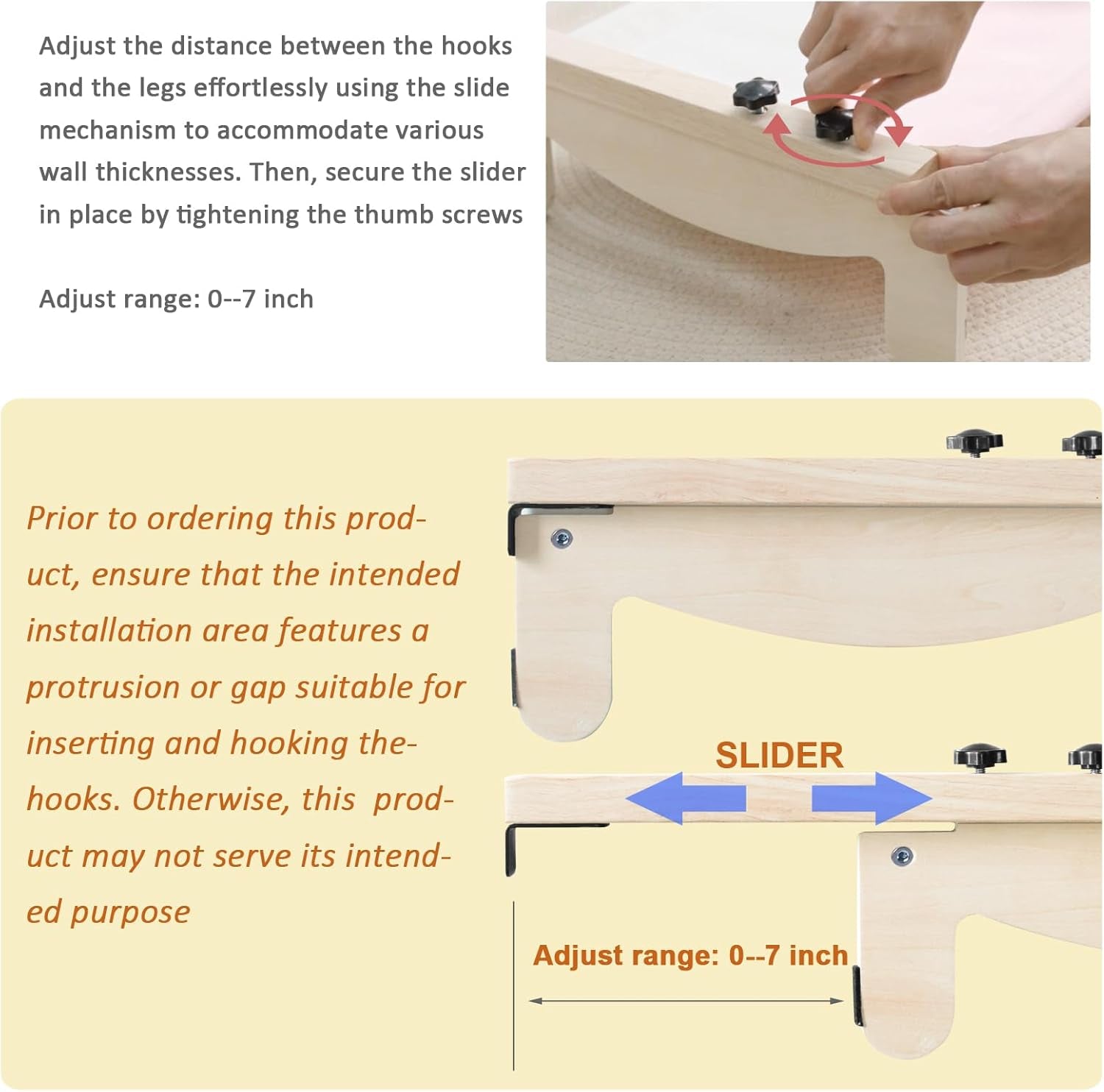 Adjust the distance between the hooks and the legs effortlessly using the slide mechanism to accommodate various wall thicknesses. Then, secure the slider in place by tightening the thumb screws

Adjust range: 0--7 inch

Prior to ordering this product, ensure that the intended installation area features a protrusion or gap suitable for inserting and hooking the-hooks. Otherwise, this product may not serve its intended purpose

SLIDER

Adjust range: 0--7 inch