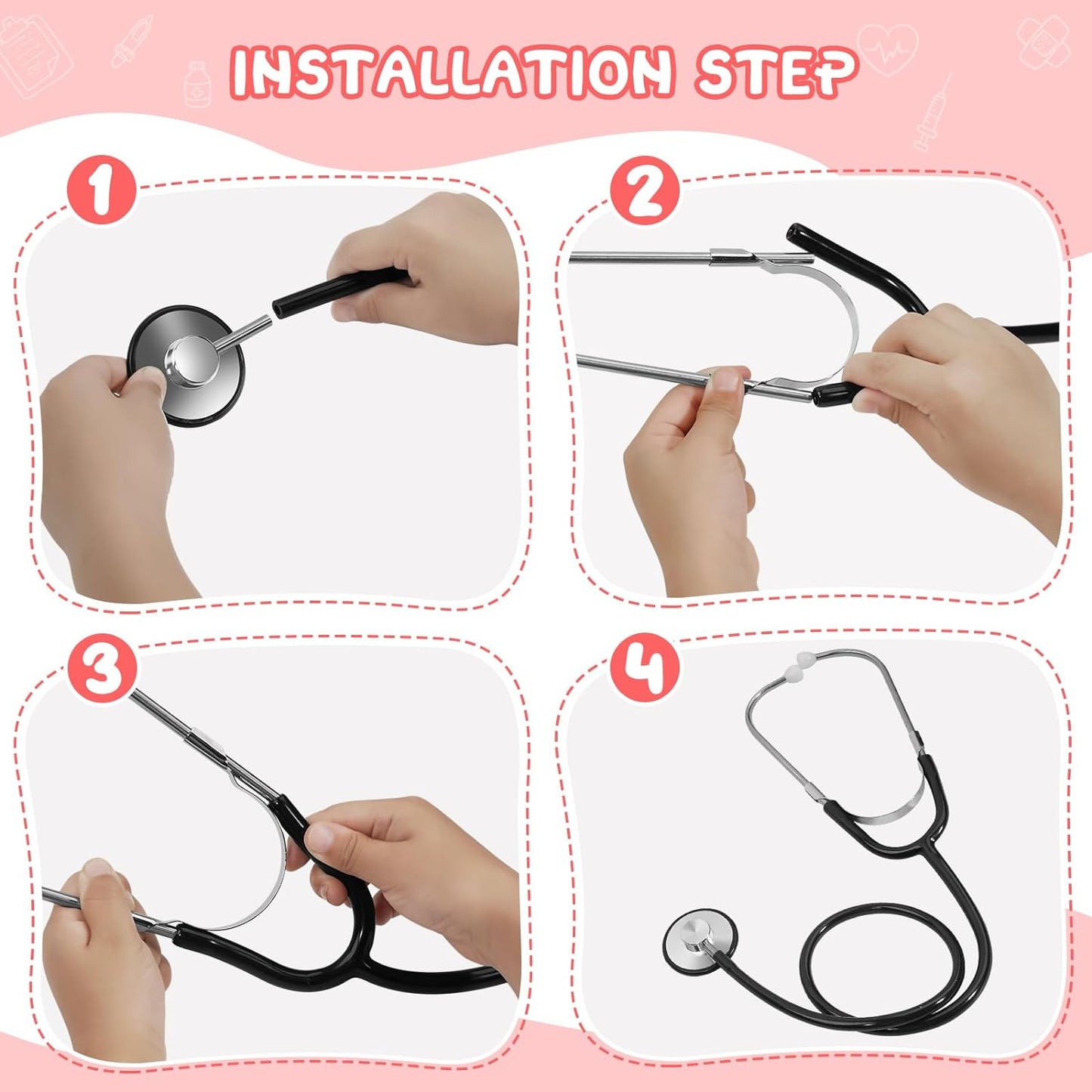 INSTALLATION STEP

1

2

3

4