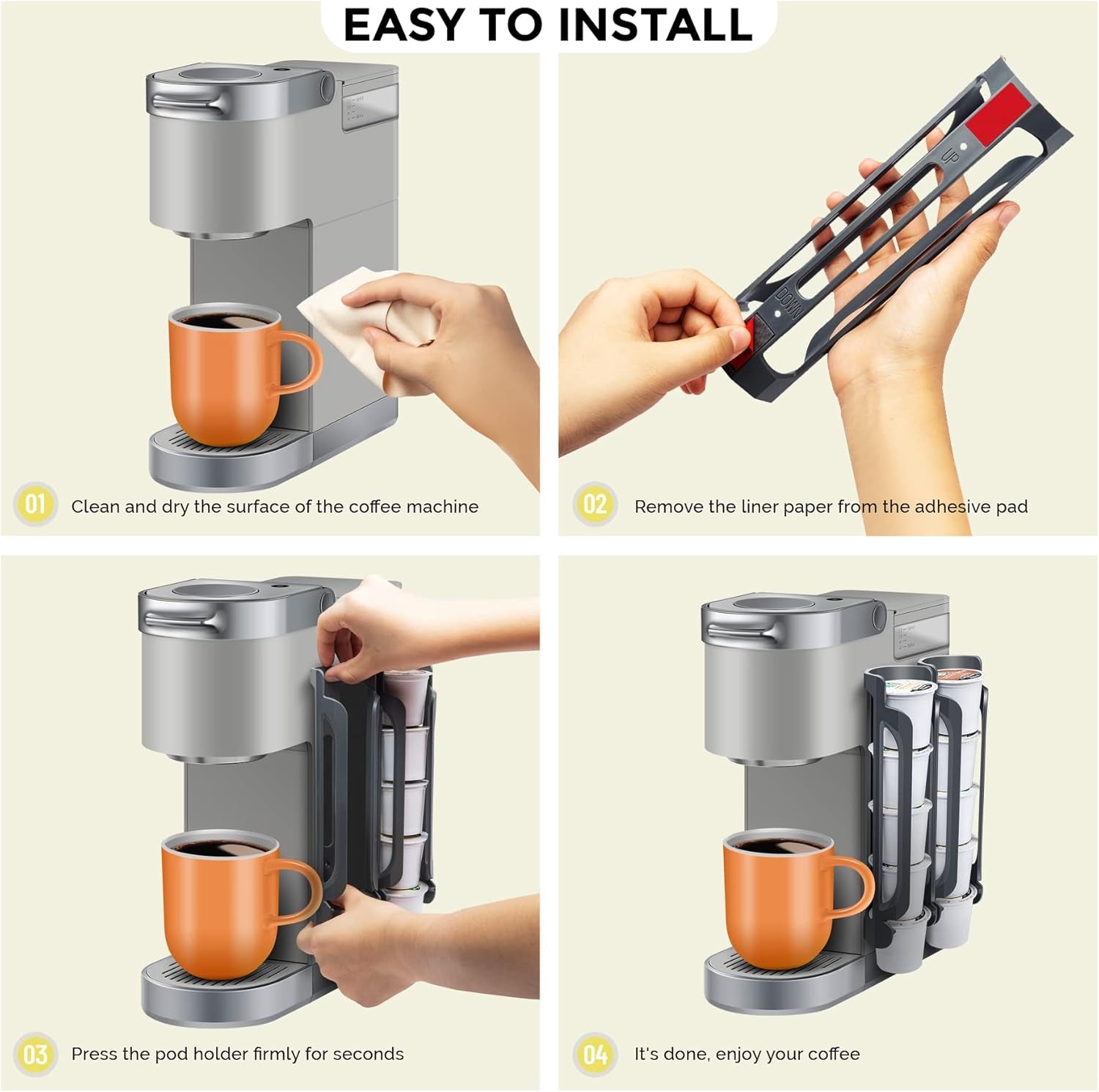 EASY TO INSTALL

UP

DOWN

01 Clean and dry the surface of the coffee machine

02 Remove the liner paper from the adhesive pad

03 Press the pod holder firmly for seconds

04 It's done, enjoy your coffee