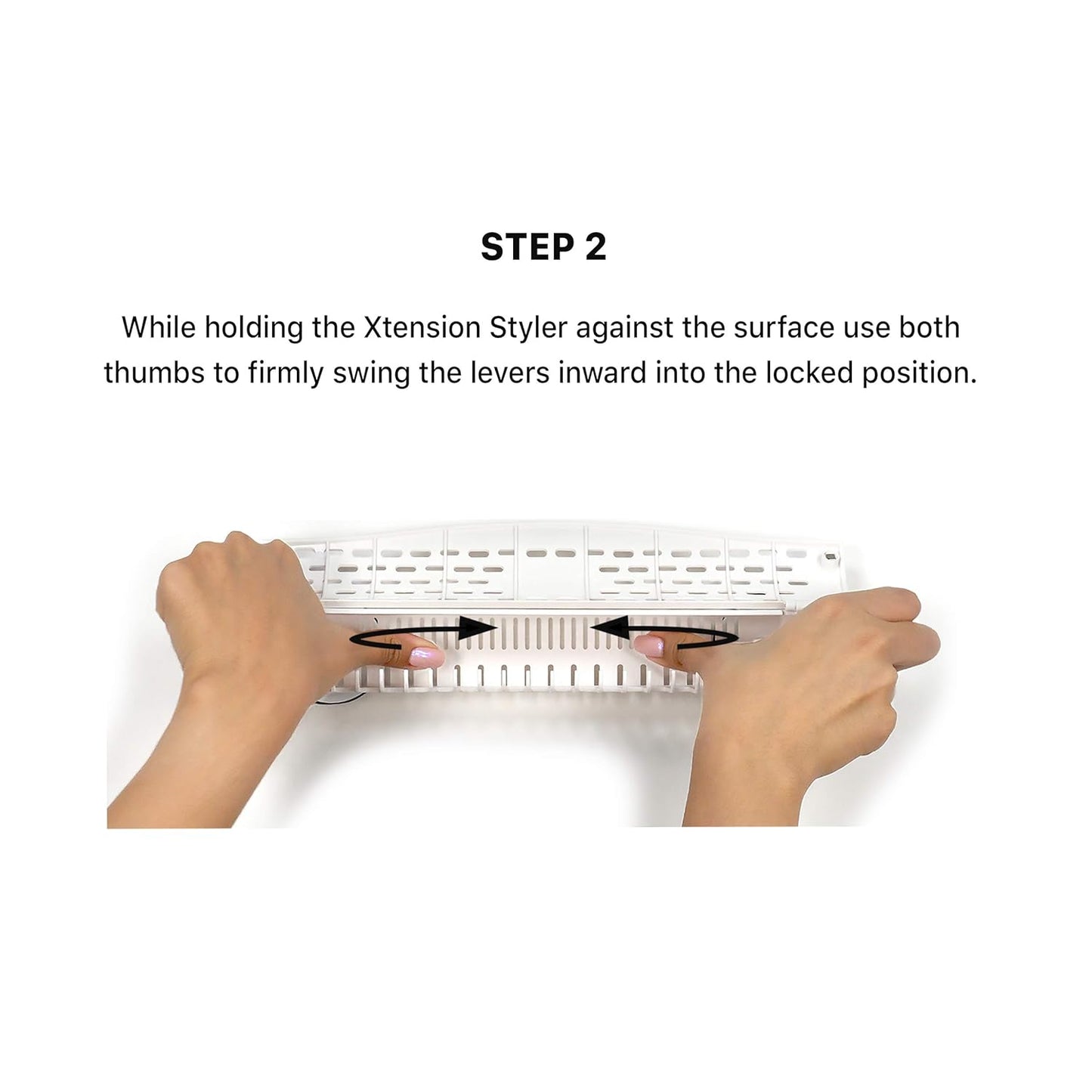 STEP 2

While holding the Xtension Styler against the surface use both thumbs to firmly swing the levers inward into the locked position.