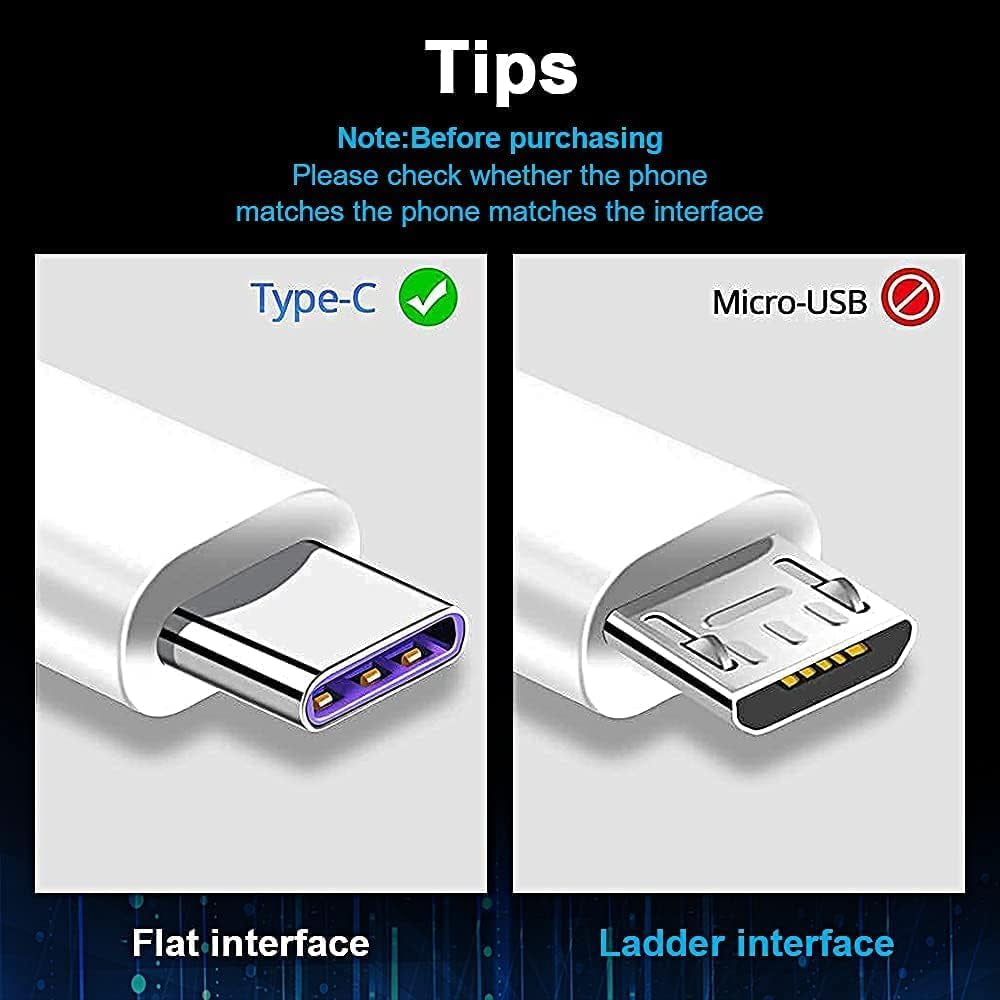 Tips

Note:Before purchasing
Please check whether the phone matches the phone matches the interface

Type-C

Micro-USB

Flat interface

Ladder interface