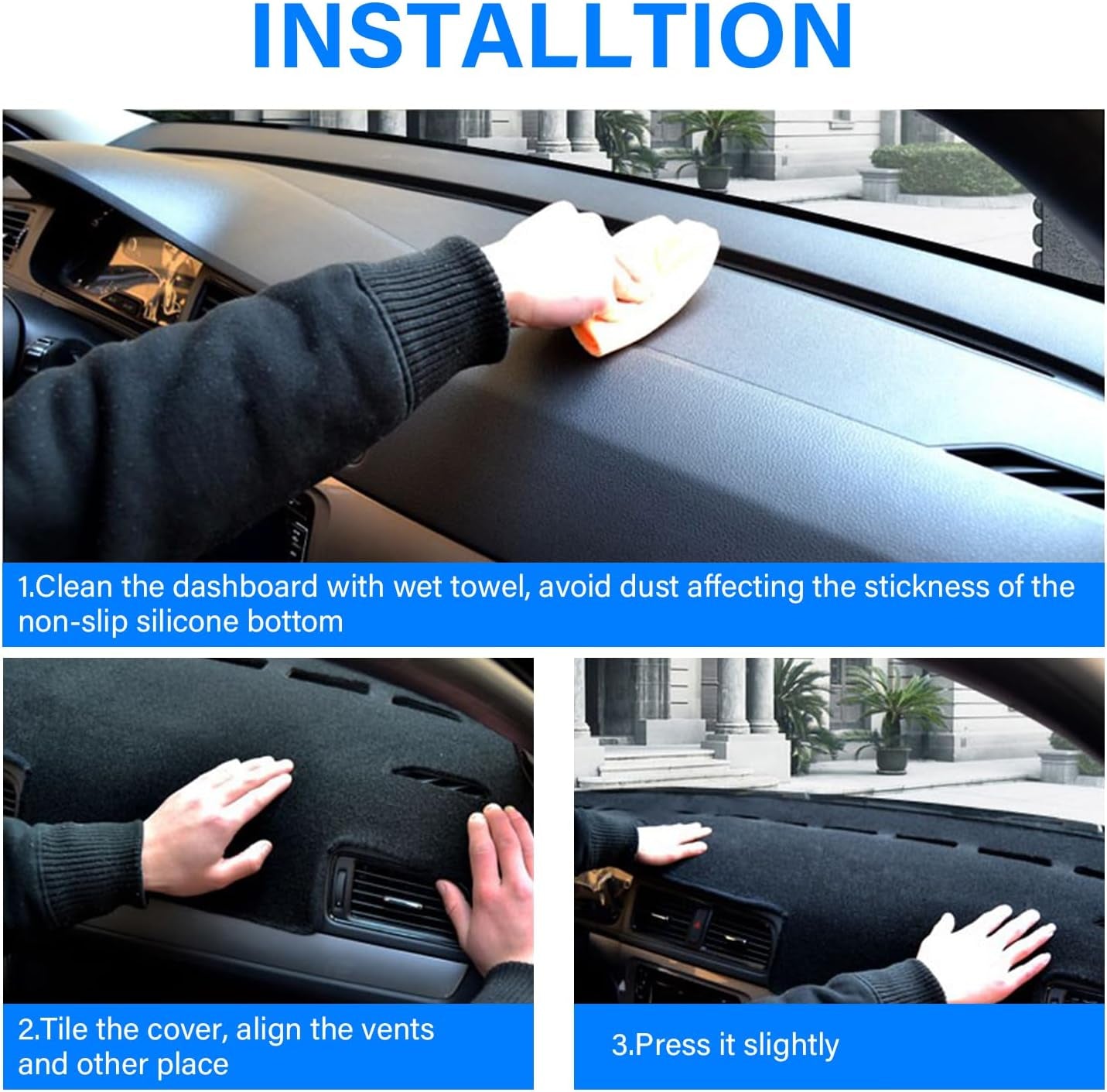 INSTALLTION

1.Clean the dashboard with wet towel, avoid dust affecting the stickness of the non-slip silicone bottom

2.Tile the cover, align the vents and other place

3.Press it slightly