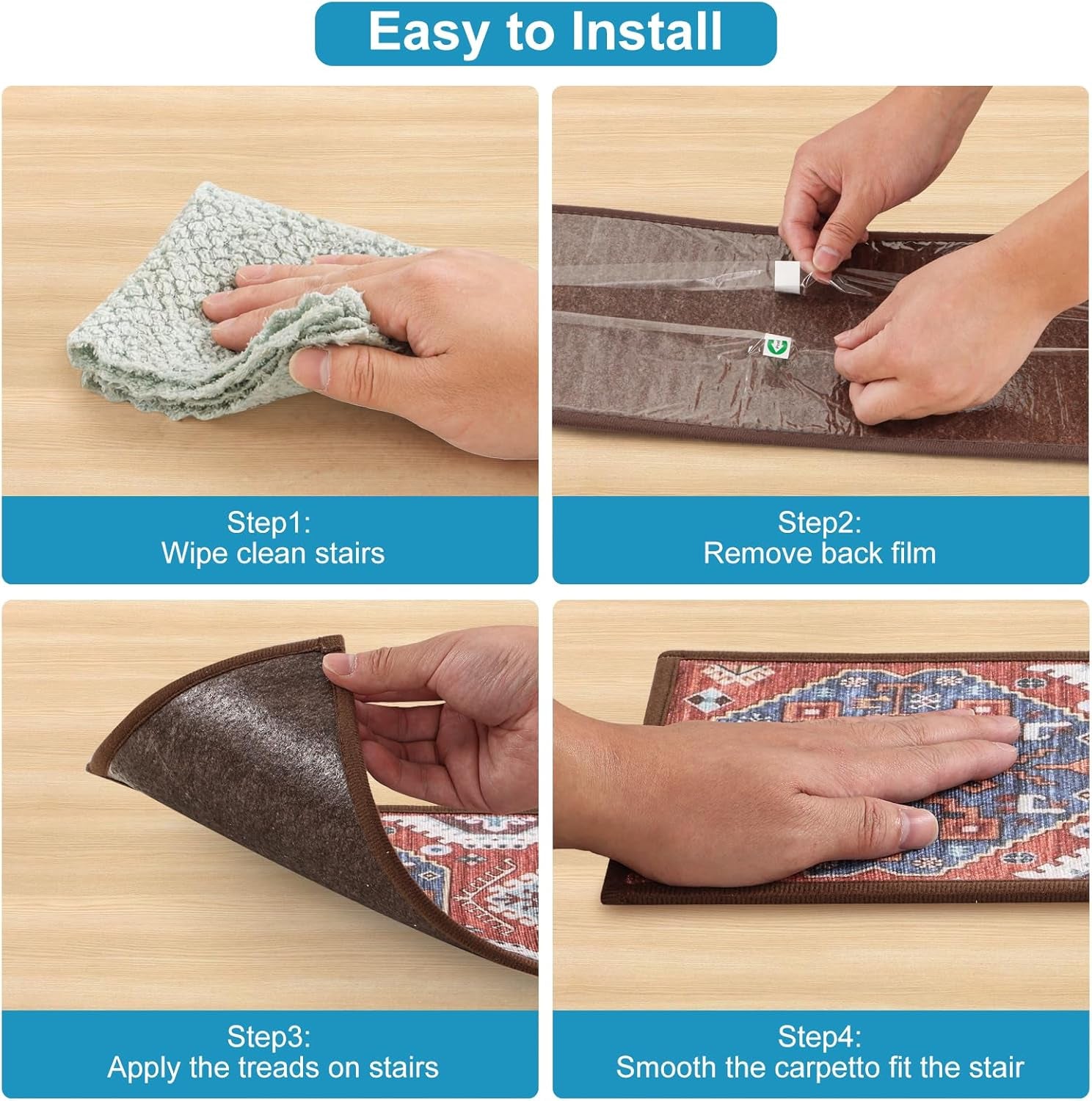 Easy to Install

Step1:
Wipe clean stairs

Step2:
Remove back film

Step3:
Apply the treads on stairs

Step4:
Smooth the carpetto fit the stair