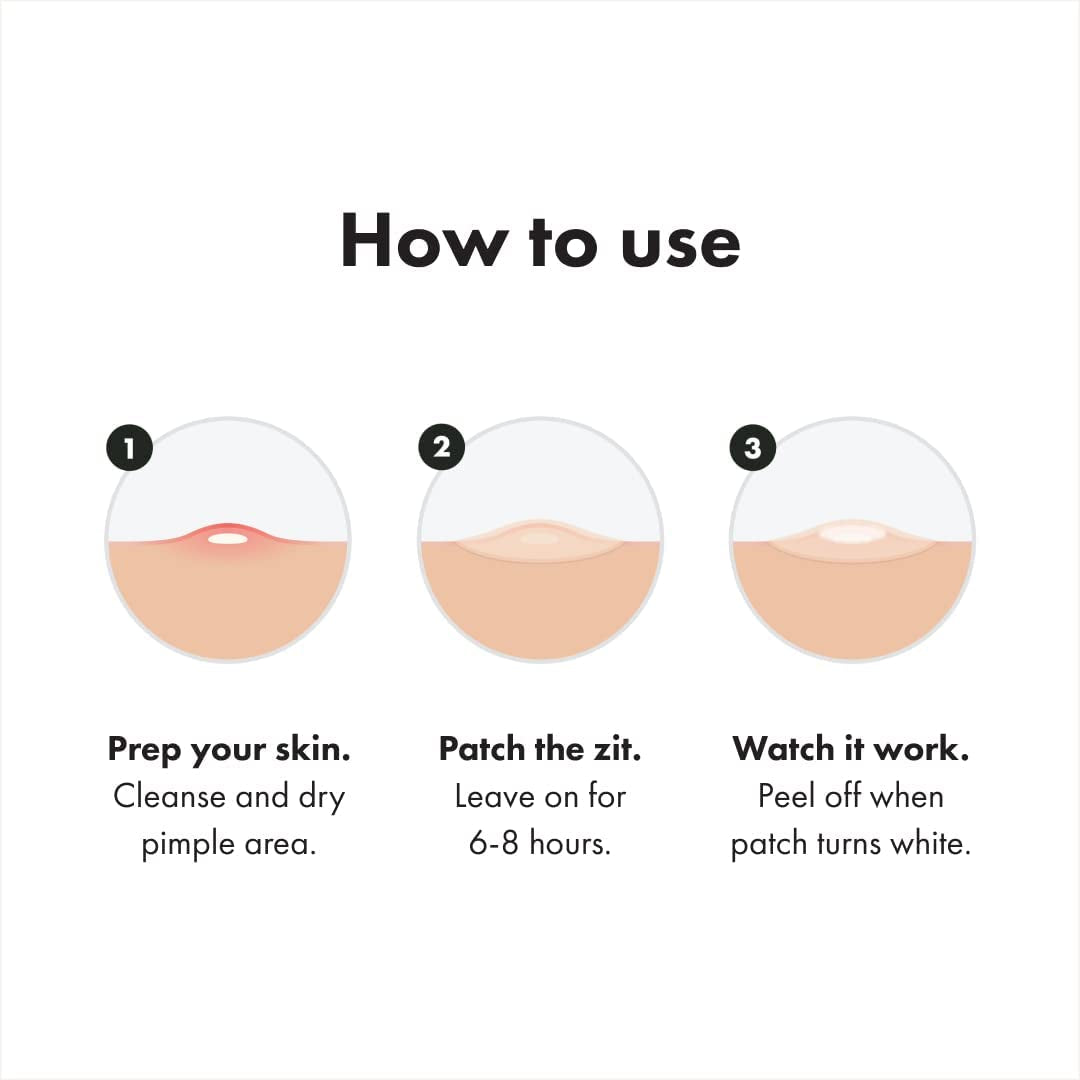 How to use

1

Prep your skin.
Cleanse and dry pimple area.

2

Patch the zit.
Leave on for 6-8 hours.

3

Watch it work.
Peel off when patch turns white.