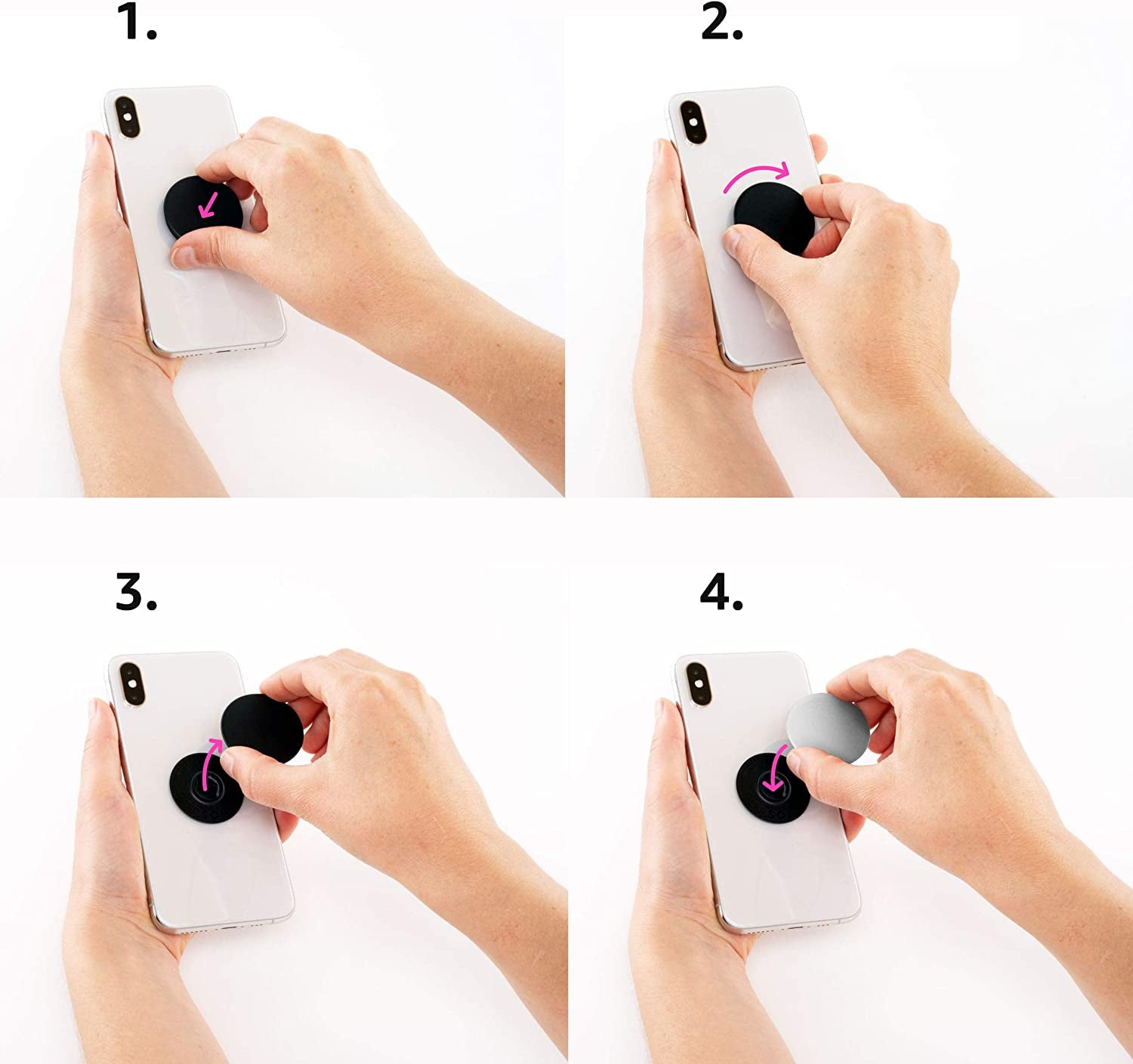 1.

2.

3.

4.