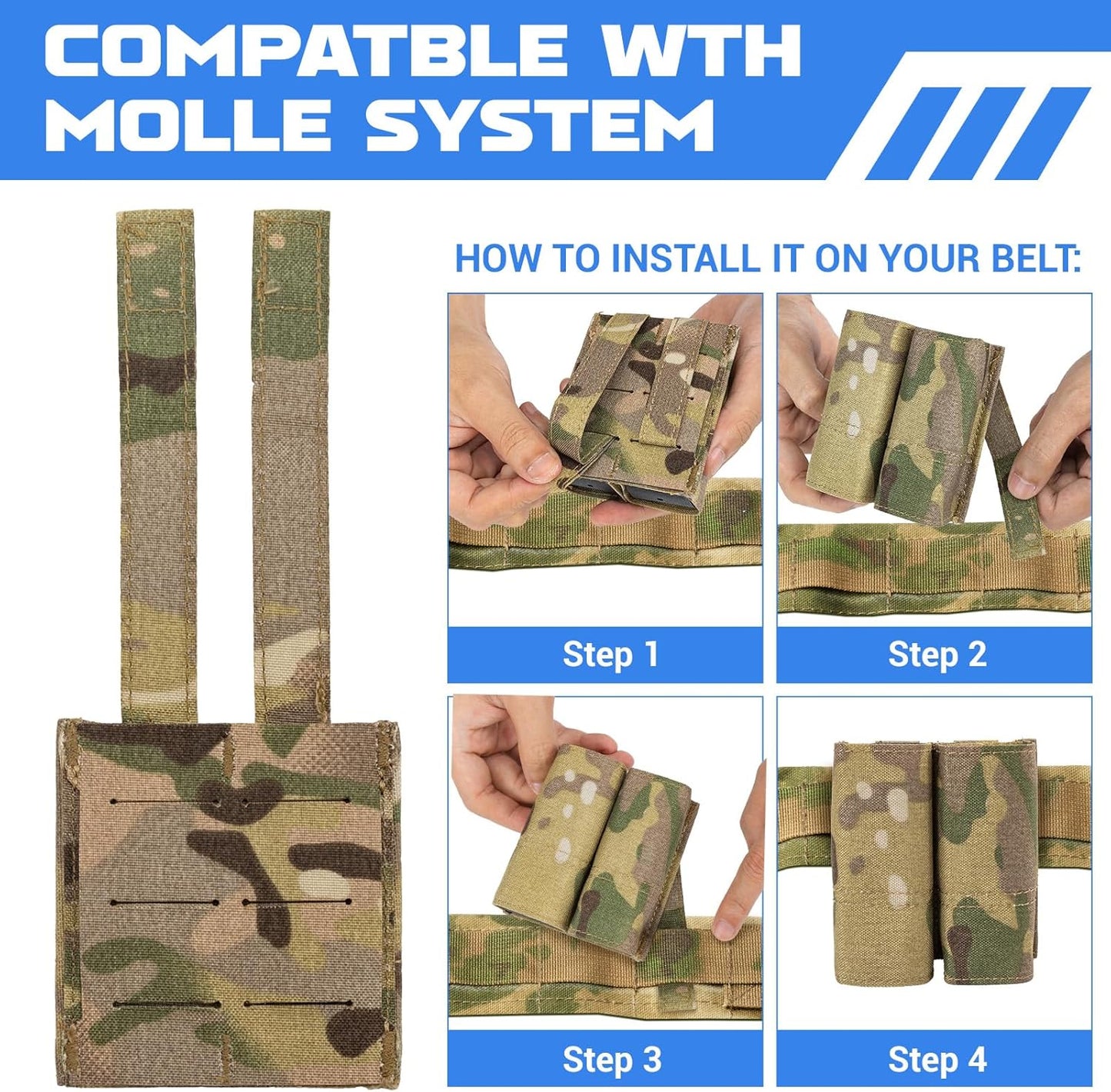 COMPATBLE WTH MOLLE SYSTEM

HOW TO INSTALL IT ON YOUR BELT:

Step 1

Step 2

Step 3

Step 4