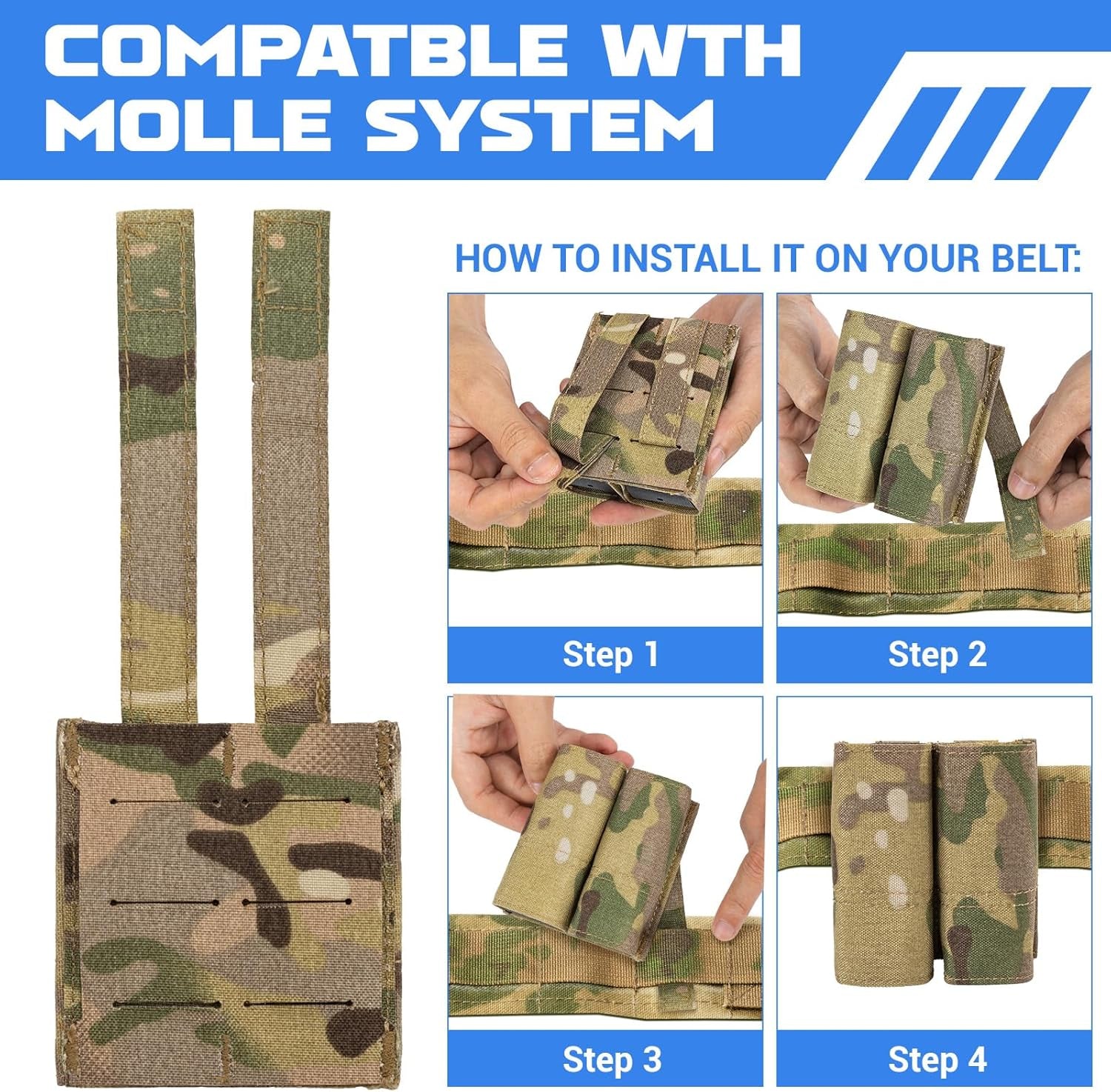 COMPATBLE WTH MOLLE SYSTEM

HOW TO INSTALL IT ON YOUR BELT:

Step 1

Step 2

Step 3

Step 4