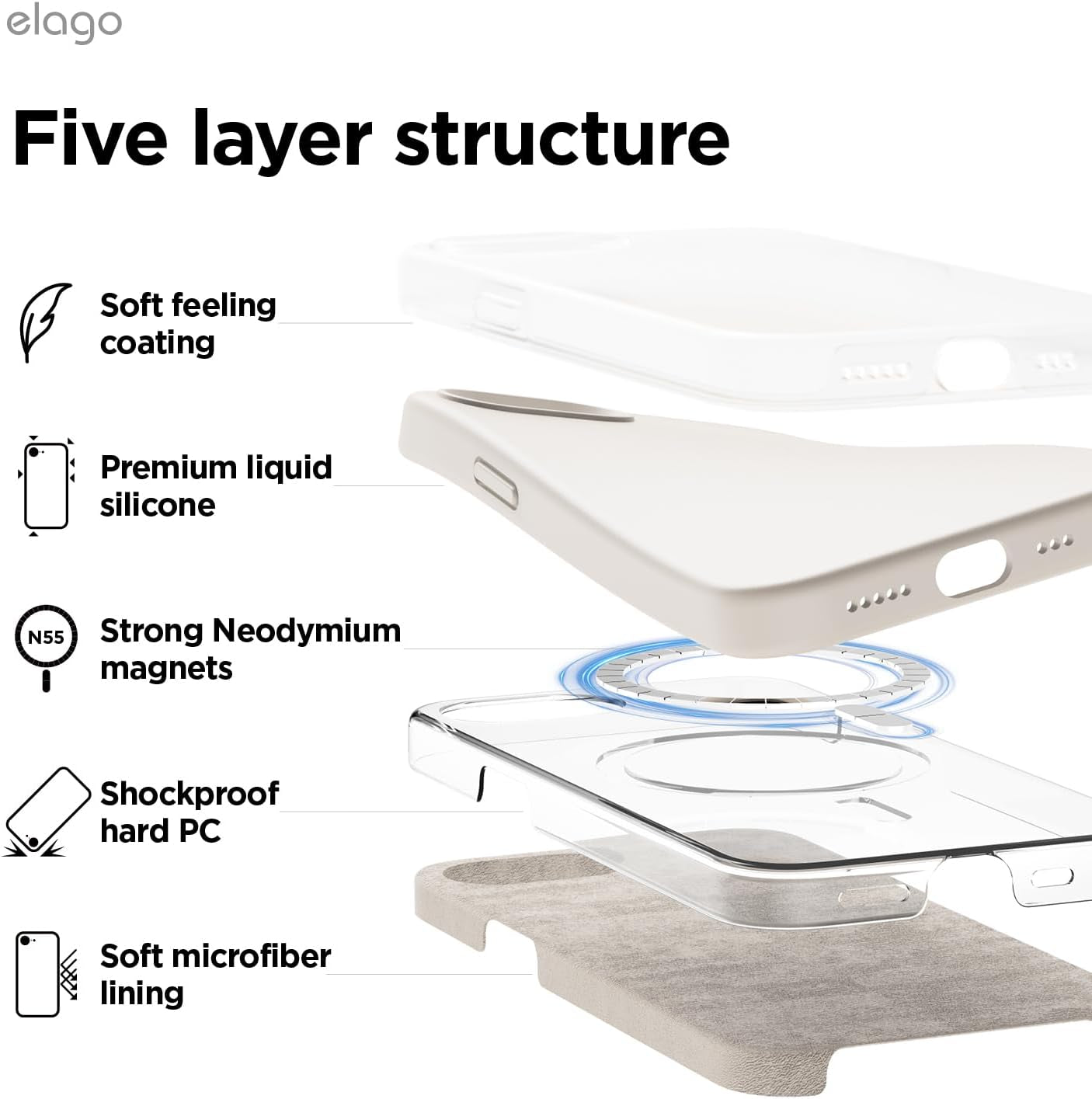 elago

Five layer structure

Soft feeling coating

Premium liquid silicone

N55

Strong Neodymium magnets

Shockproof hard PC

Soft microfiber lining