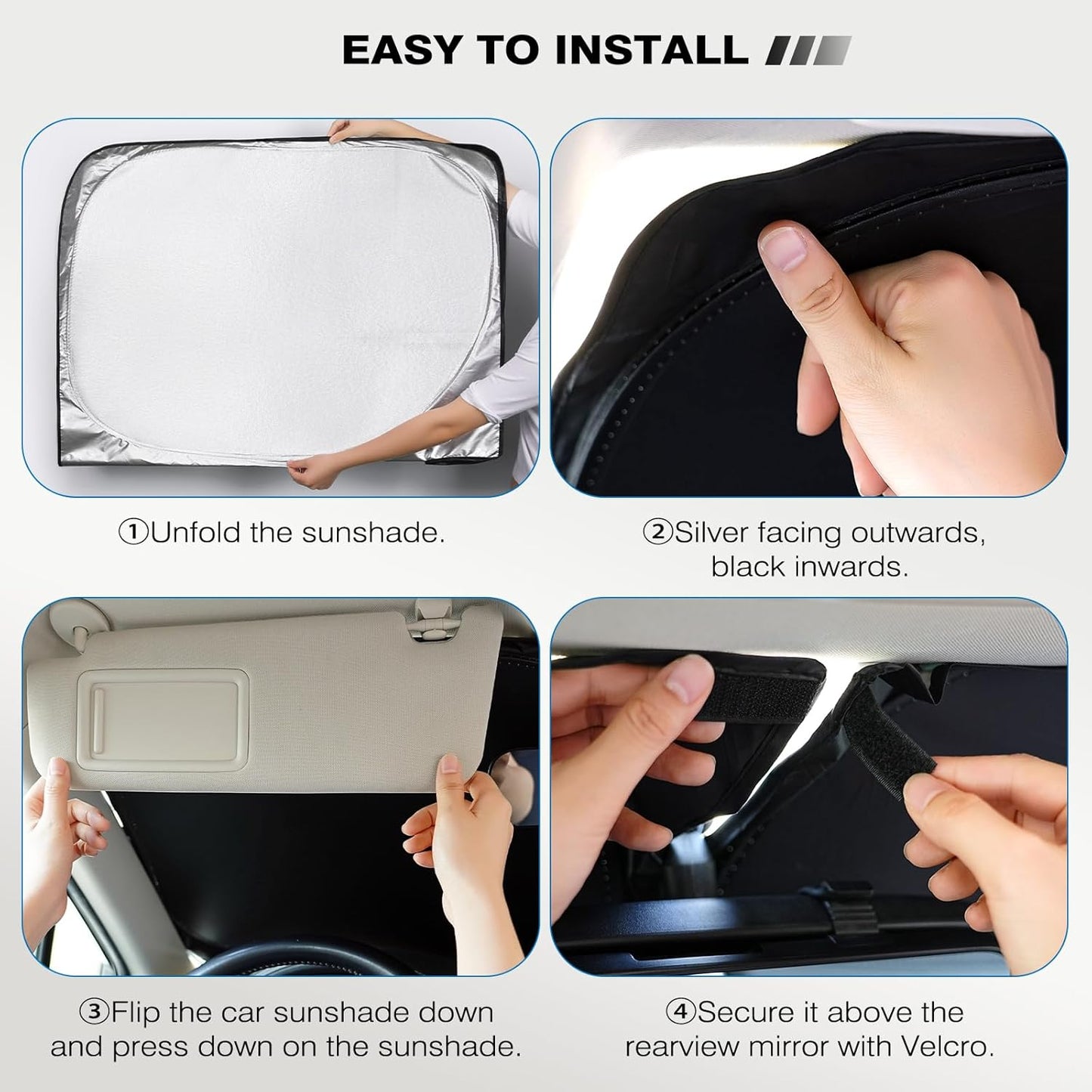 EASY TO INSTALL

①Unfold the sunshade.

②Silver facing outwards, black inwards.

③Flip the car sunshade down and press down on the sunshade.

④Secure it above the rearview mirror with Velcro.