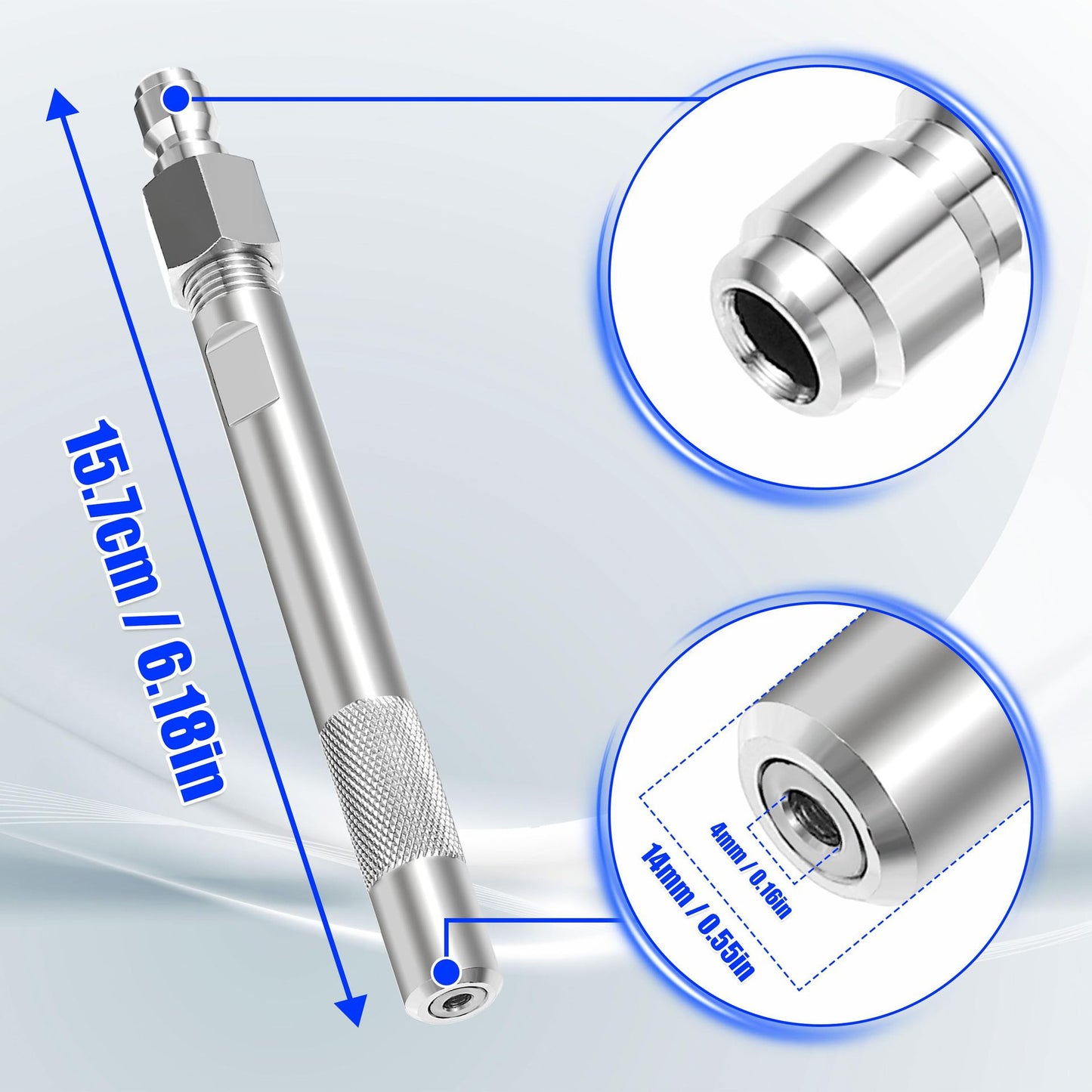 15.7cm / 6.18in

4mm / 0.16in

14mm / 0.55in