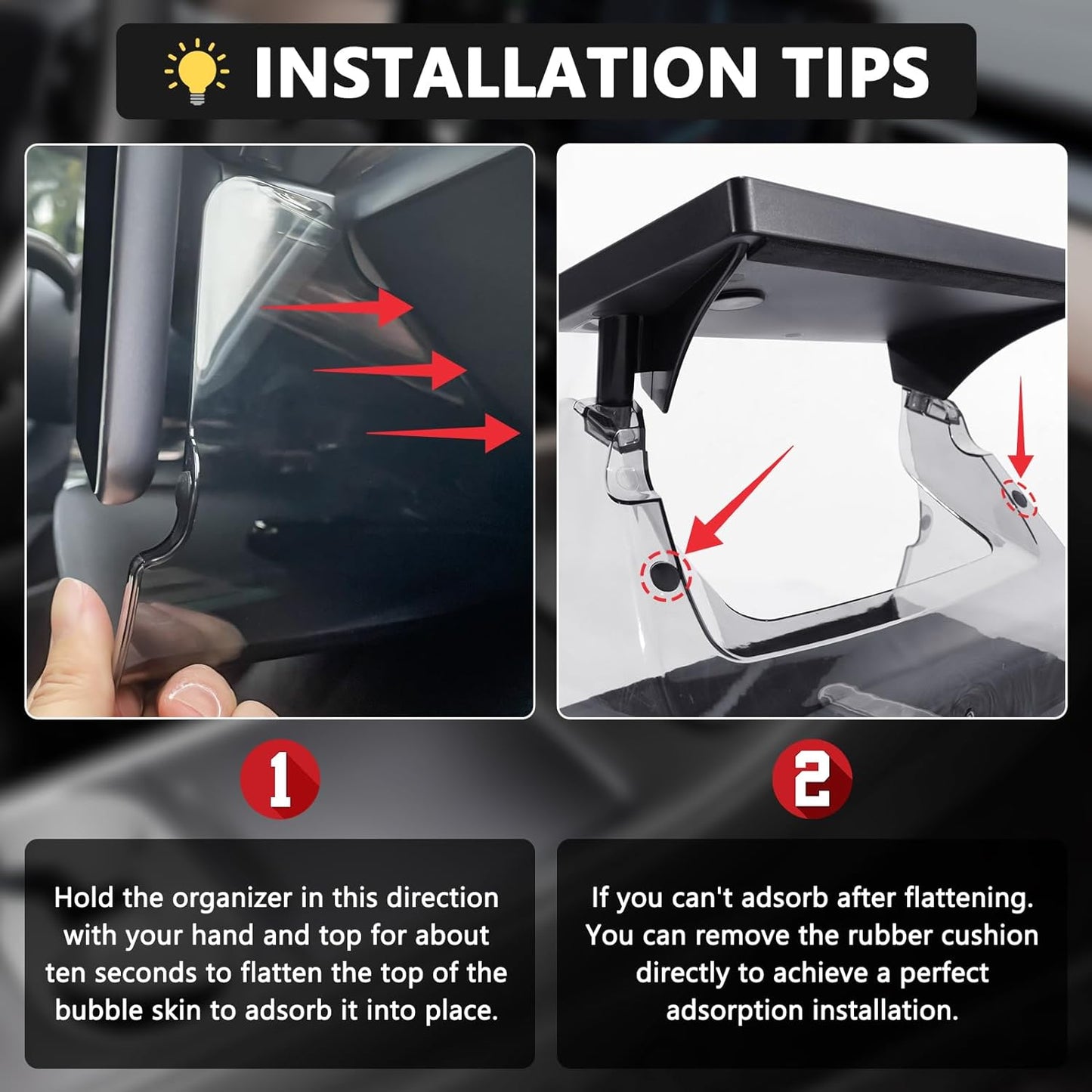 INSTALLATION TIPS

1

Hold the organizer in this direction with your hand and top for about ten seconds to flatten the top of the bubble skin to adsorb it into place.

2

If you can't adsorb after flattening. You can remove the rubber cushion directly to achieve a perfect adsorption installation.