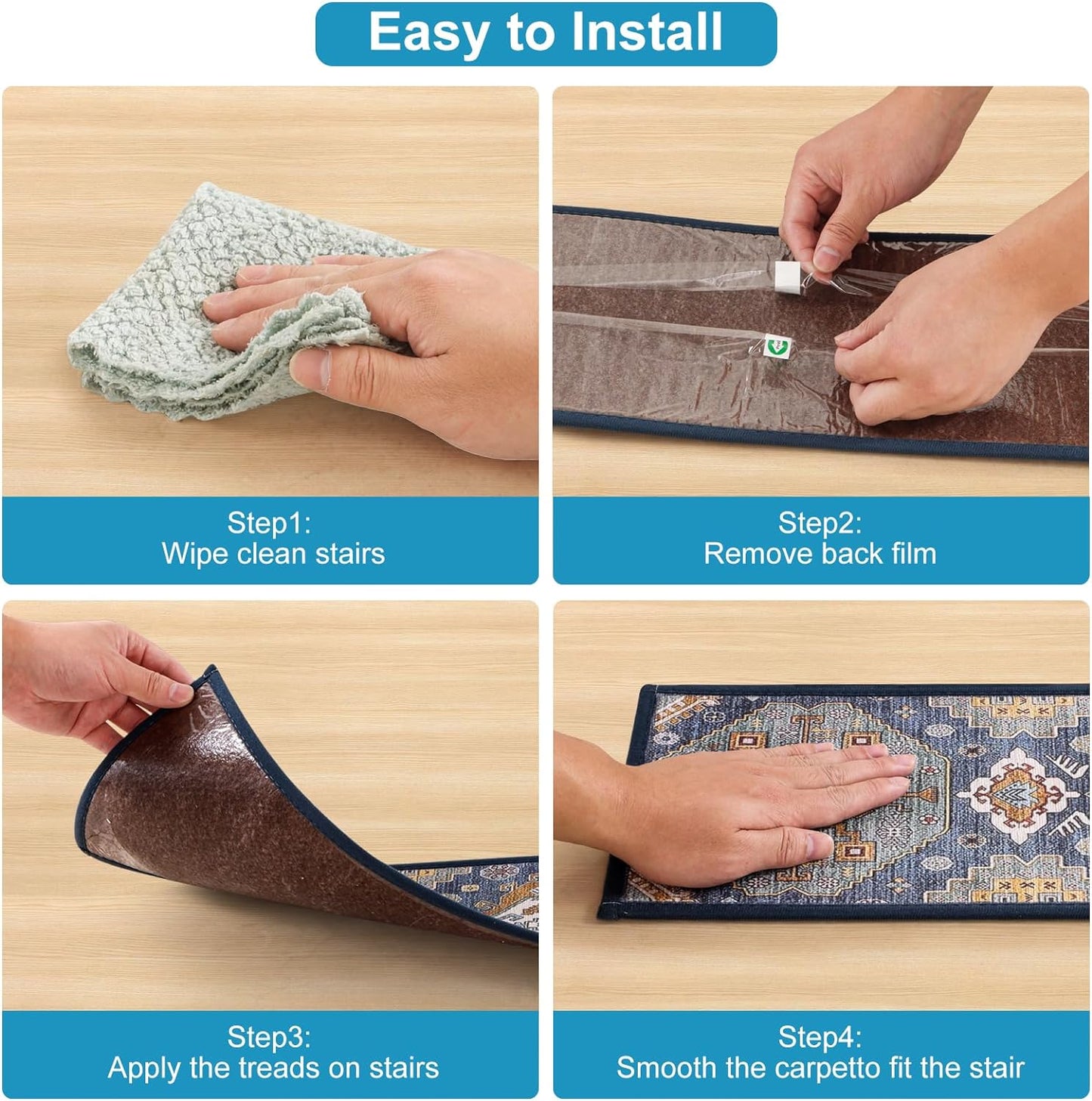 Easy to Install

Step1:
Wipe clean stairs

Step2:
Remove back film

Step3:
Apply the treads on stairs

Step4:
Smooth the carpetto fit the stair