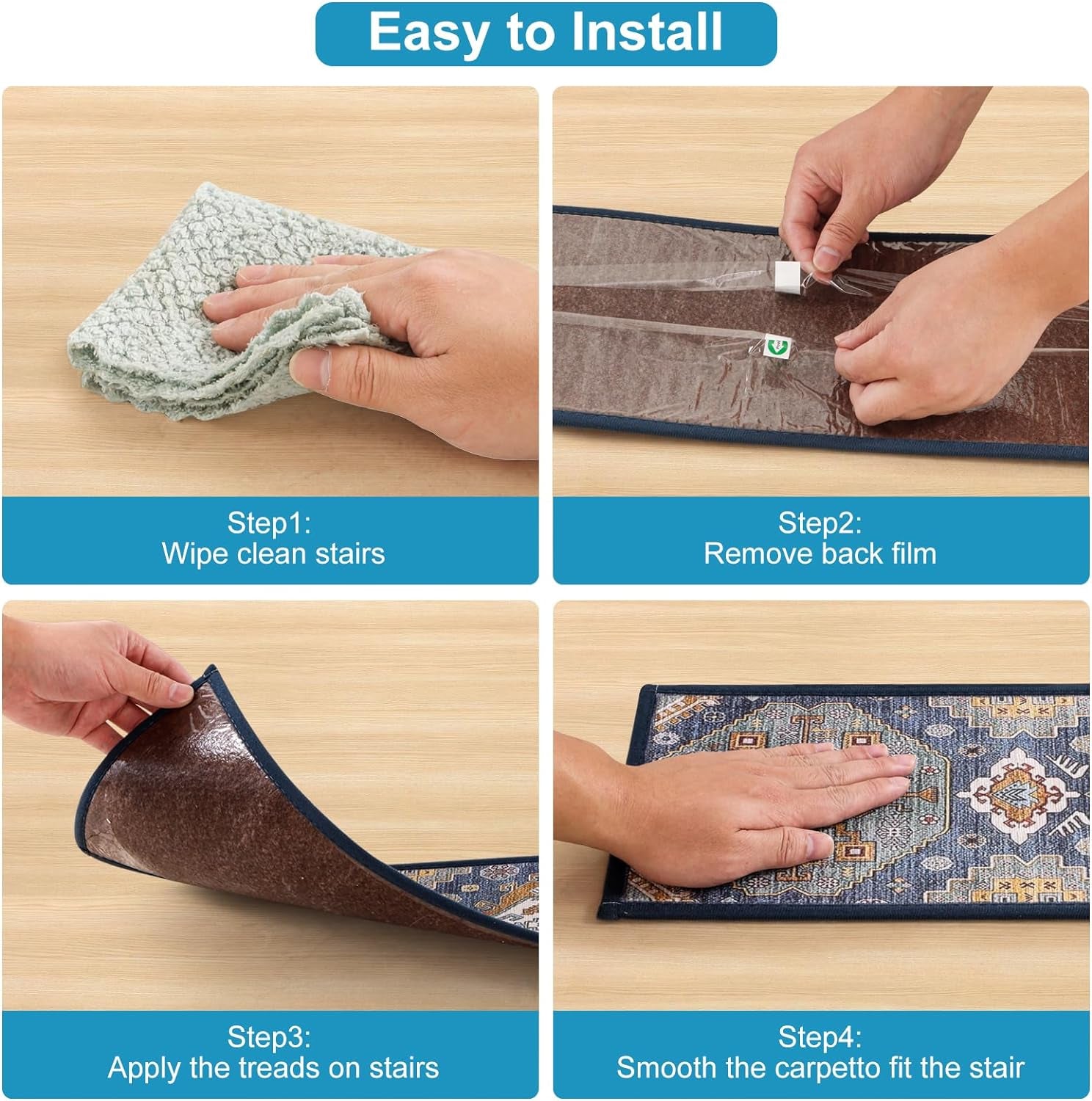 Easy to Install

Step1:
Wipe clean stairs

Step2:
Remove back film

Step3:
Apply the treads on stairs

Step4:
Smooth the carpetto fit the stair