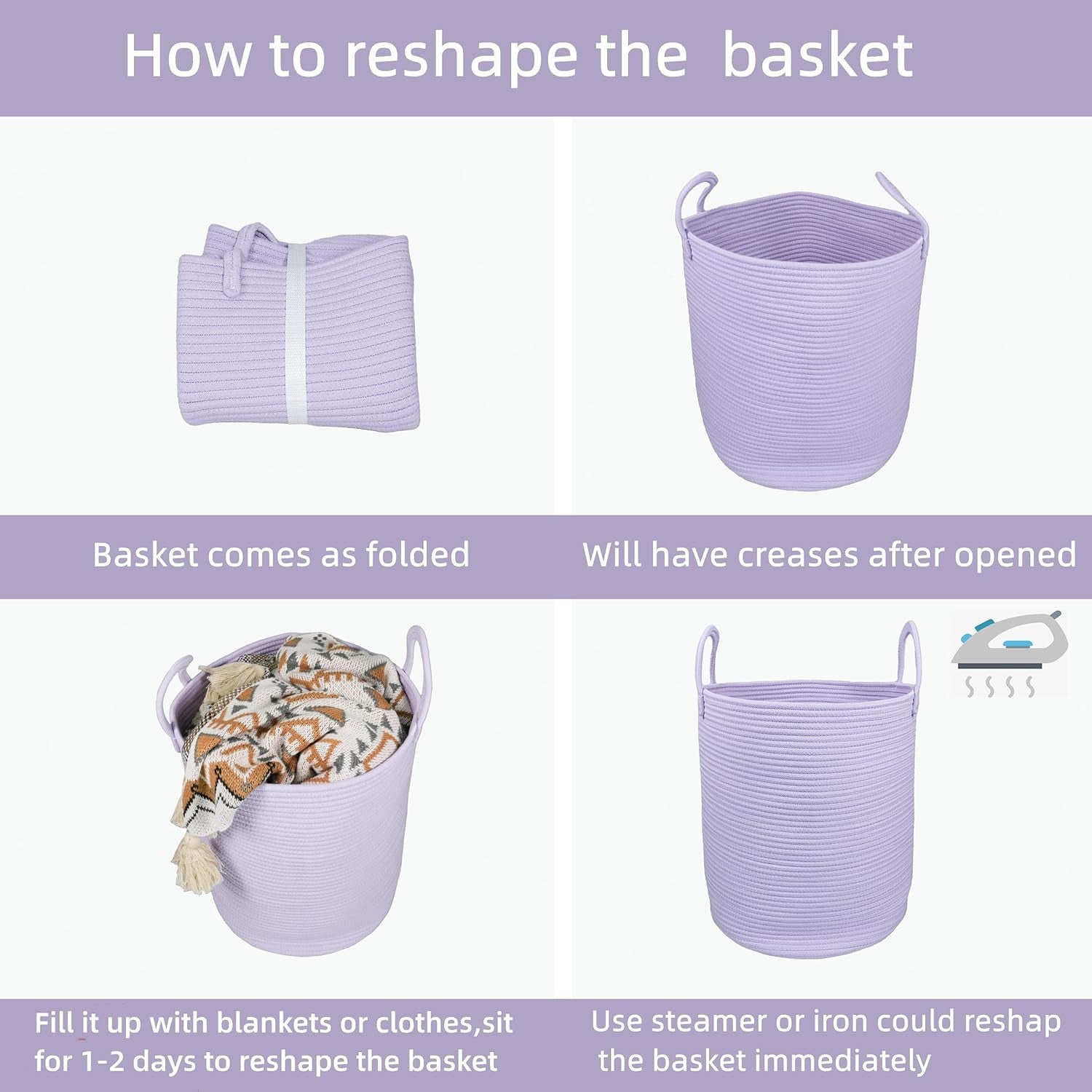 How to reshape the basket

Basket comes as folded

Will have creases after opened

Fill it up with blankets or clothes,sit for 1-2 days to reshape the basket

Use steamer or iron could reshap the basket immediately