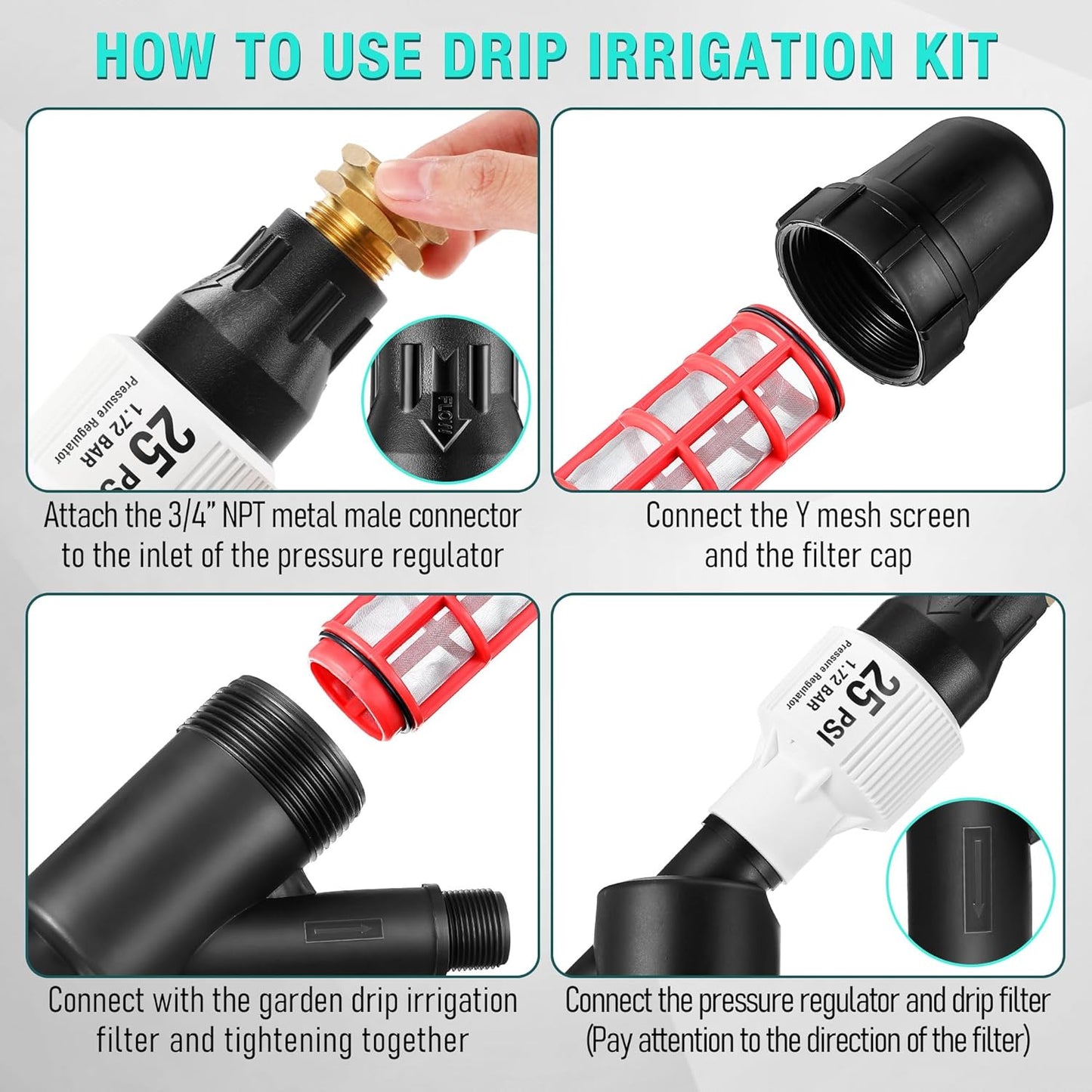 HOW TO USE DRIP IRRIGATION KIT

25 PSI
1.72 BAR
Pressure Regulator

FLOW

Attach the 3/4" NPT metal male connector to the inlet of the pressure regulator

Connect the Y mesh screen and the filter cap

Connect with the garden drip irrigation filter and tightening together

25 PSI
1.72 BAR
Pressure Regulator

Connect the pressure regulator and drip filter (Pay attention to the direction of the filter)