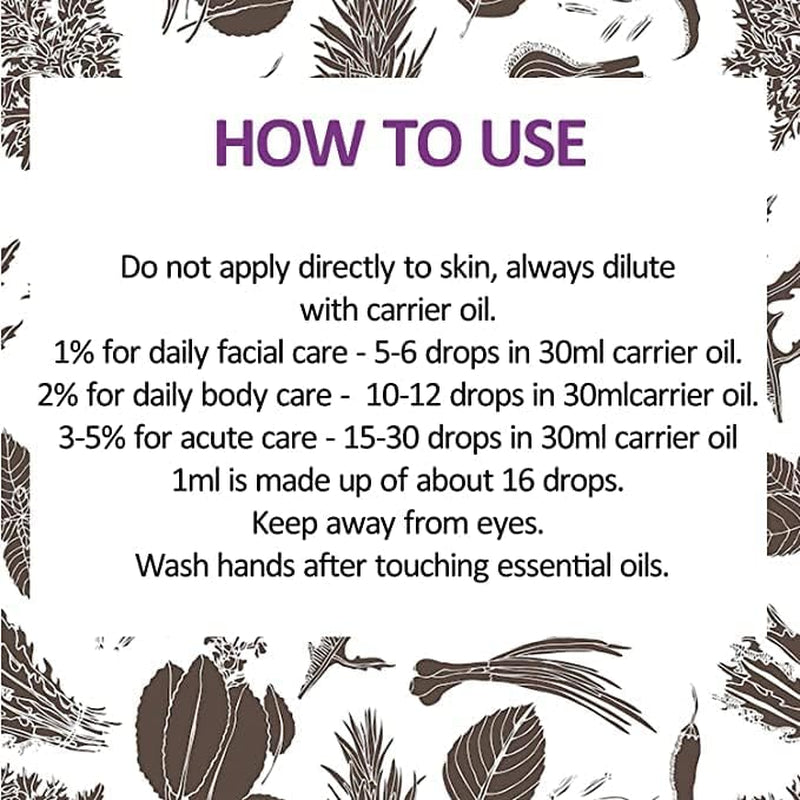 HOW TO USE

Do not apply directly to skin, always dilute with carrier oil.
1% for daily facial care - 5-6 drops in 30ml carrier oil.
2% for daily body care - 10-12 drops in 30mlcarrier oil.
3-5% for acute care - 15-30 drops in 30ml carrier oil
1ml is made up of about 16 drops.
Keep away from eyes.
Wash hands after touching essential oils.