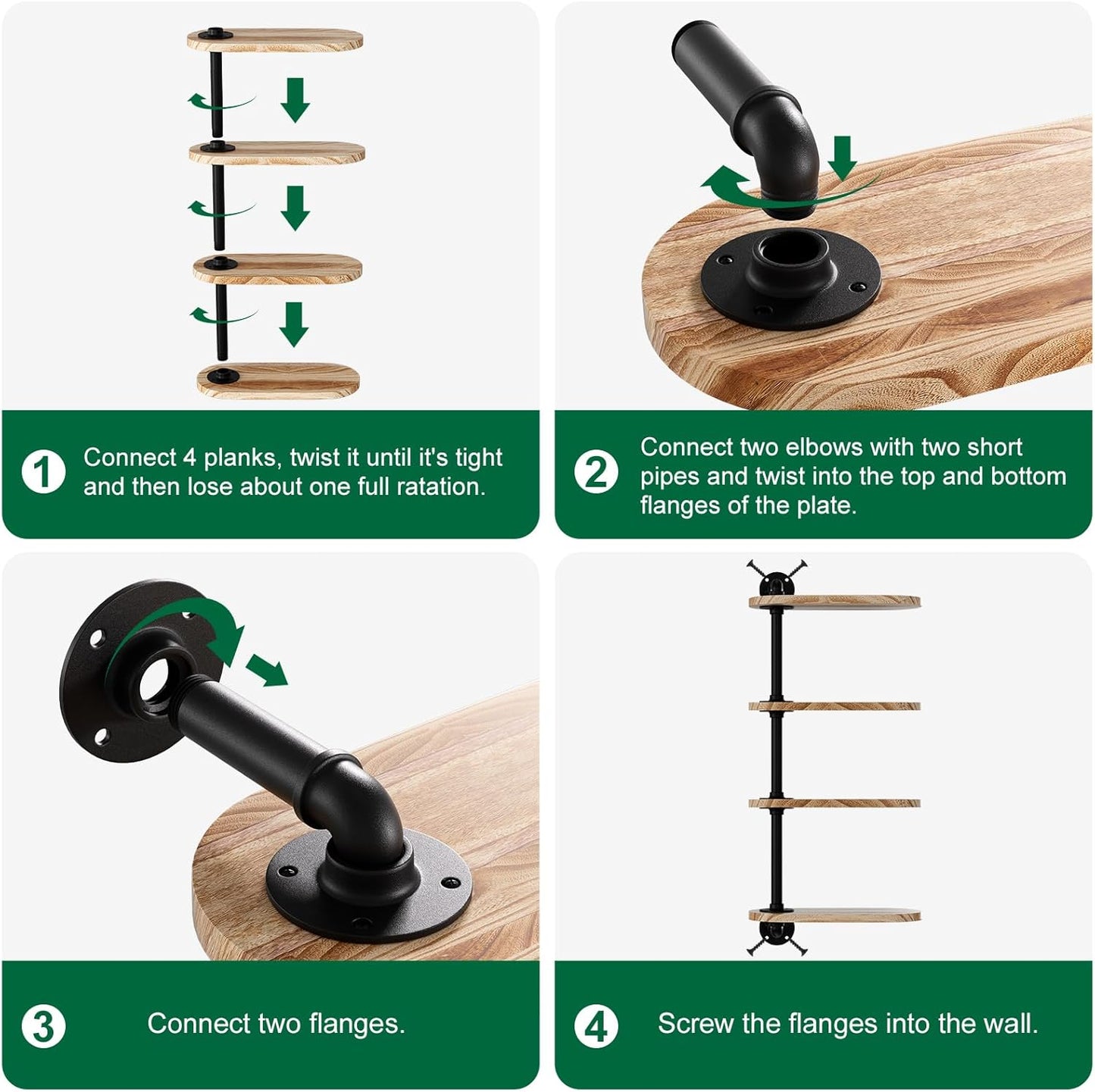 1 Connect 4 planks, twist it until it's tight and then lose about one full ratation.

2 Connect two elbows with two short pipes and twist into the top and bottom flanges of the plate.

3 Connect two flanges.

4 Screw the flanges into the wall.