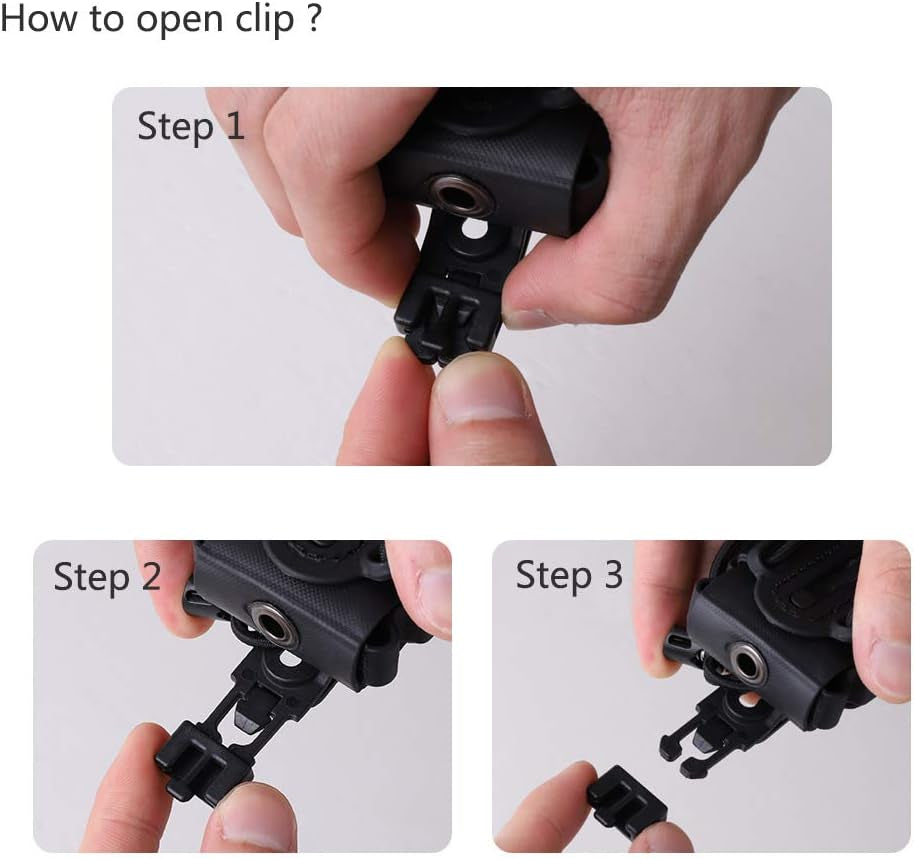 How to open clip ?

Step 1

Step 2

Step 3