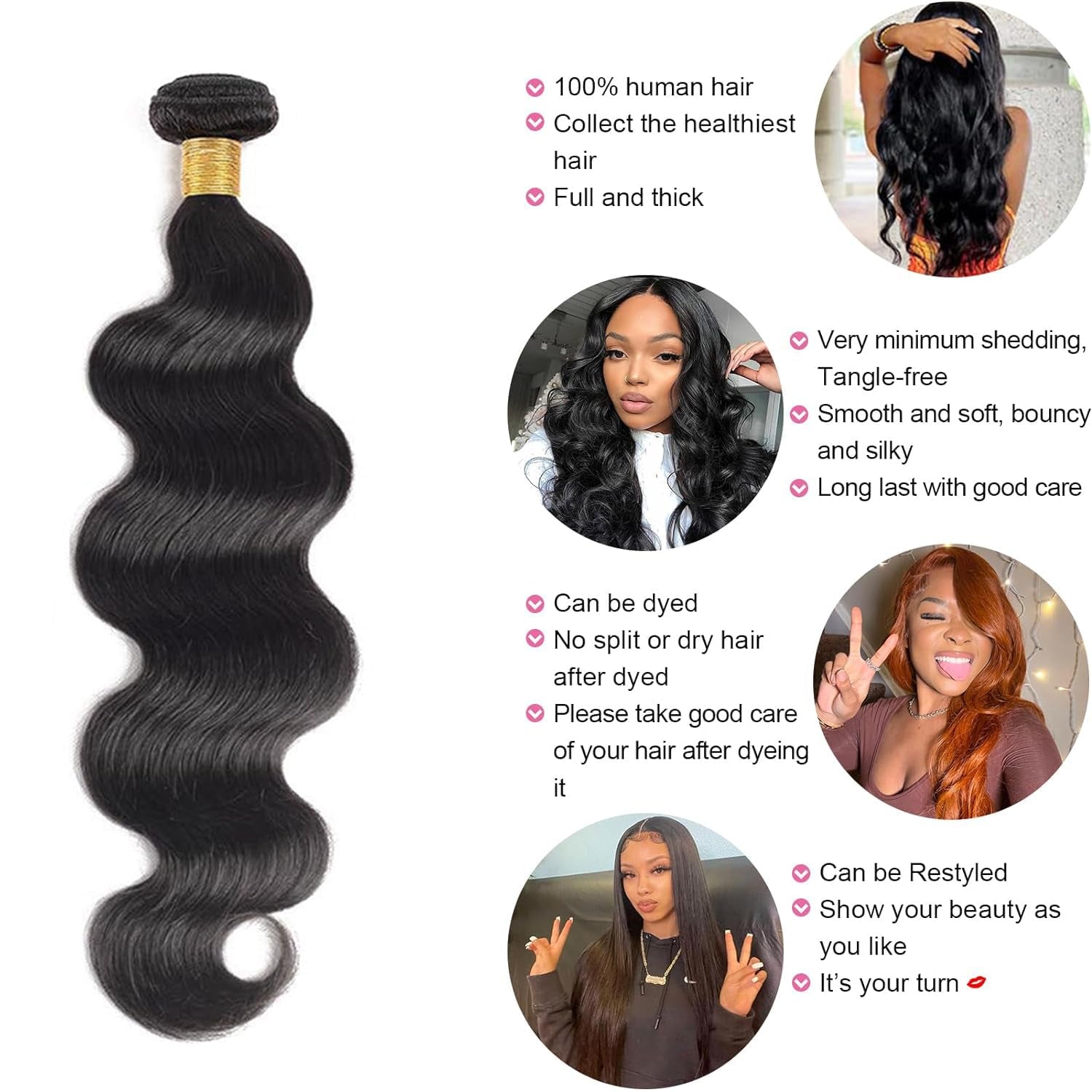 100% human hair
Collect the healthiest hair
Full and thick

Very minimum shedding, Tangle-free
Smooth and soft, bouncy and silky
Long last with good care

Can be dyed
No split or dry hair after dyed
Please take good care of your hair after dyeing it

Can be Restyled
Show your beauty as you like
It's your turn