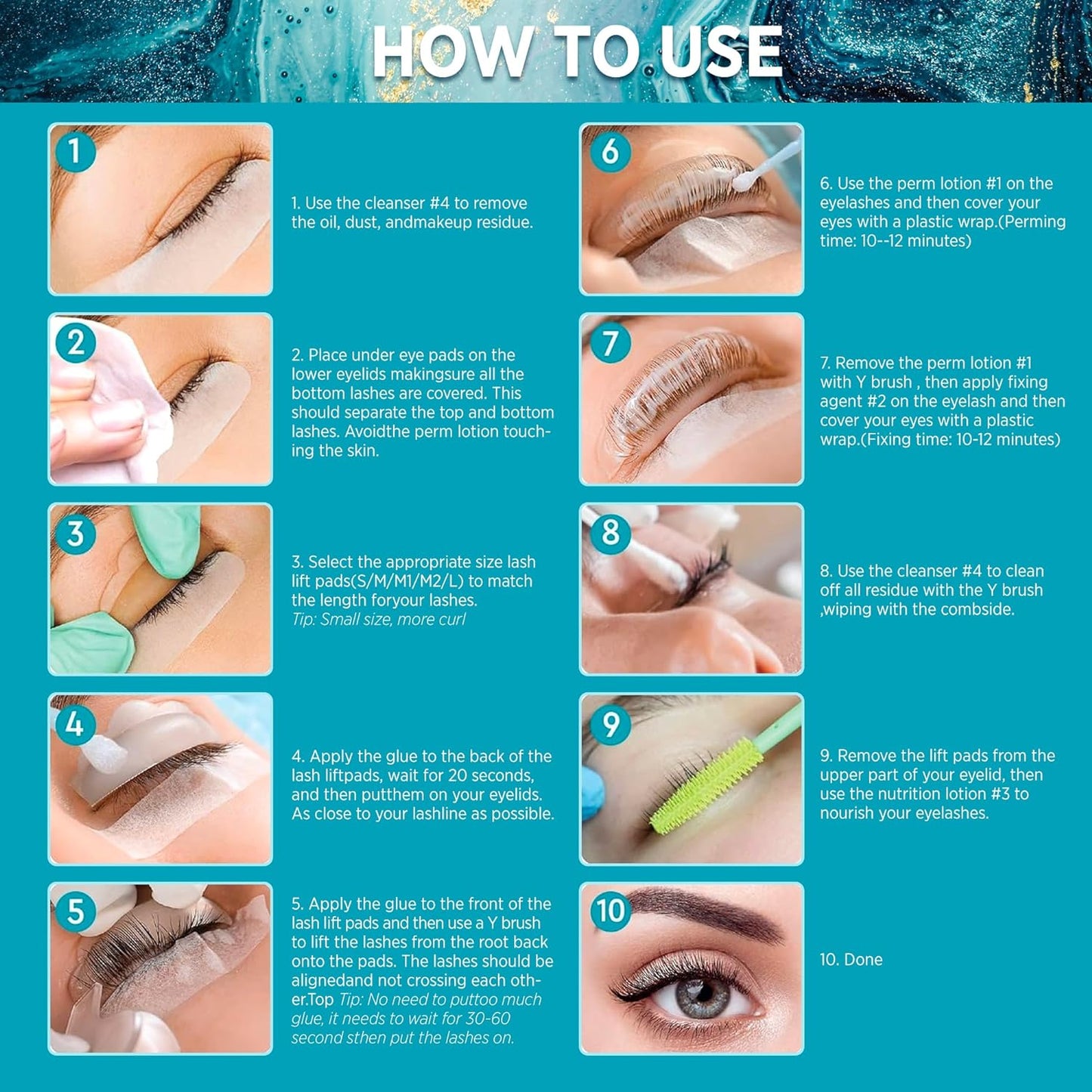 HOW TO USE

1

1. Use the cleanser #4 to remove the oil, dust, andmakeup residue.

2

2. Place under eye pads on the lower eyelids makingsure all the bottom lashes are covered. This should separate the top and bottom lashes. Avoidthe perm lotion touching the skin.

3

3. Select the appropriate size lash lift pads(S/M/M1/M2/L) to match the length foryour lashes.
Tip: Small size, more curl

4

4. Apply the glue to the back of the lash liftpads, wait for 20 seconds, and then putthem on your eyelids. As close to your lashline as possible.

5

5. Apply the glue to the front of the lash lift pads and then use a Y brush to lift the lashes from the root back onto the pads. The lashes should be alignedand not crossing each other.Top Tip: No need to puttoo much glue, it needs to wait for 30-60 second sthen put the lashes on.

6

6. Use the perm lotion #1 on the eyelashes and then cover your eyes with a plastic wrap.(Perming time: 10--12 minutes)

7

7. Remove the perm lotion #1 with Y brush , then apply fixing agent #2 on the eyelash and then cover your eyes with a plastic wrap.(Fixing time: 10-12 minutes)

8

8. Use the cleanser #4 to clean off all residue with the Y brush ,wiping with the combside.

9

9. Remove the lift pads from the upper part of your eyelid, then use the nutrition lotion #3 to nourish your eyelashes.

10

10. Done