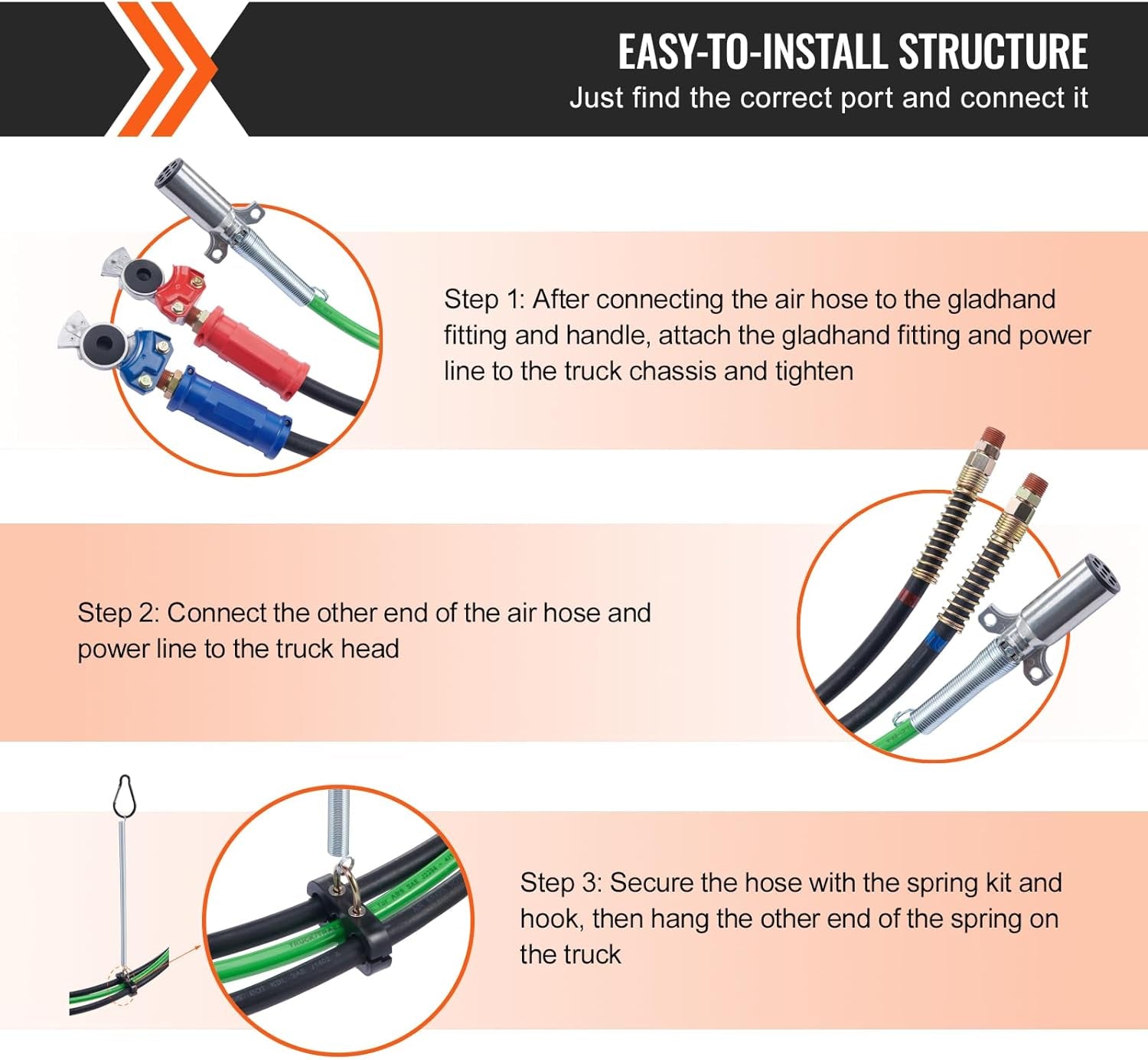 EASY-TO-INSTALL STRUCTURE
Just find the correct port and connect it

Step 1: After connecting the air hose to the gladhand fitting and handle, attach the gladhand fitting and power line to the truck chassis and tighten

Step 2: Connect the other end of the air hose and power line to the truck head

Step 3: Secure the hose with the spring kit and hook, then hang the other end of the spring on the truck