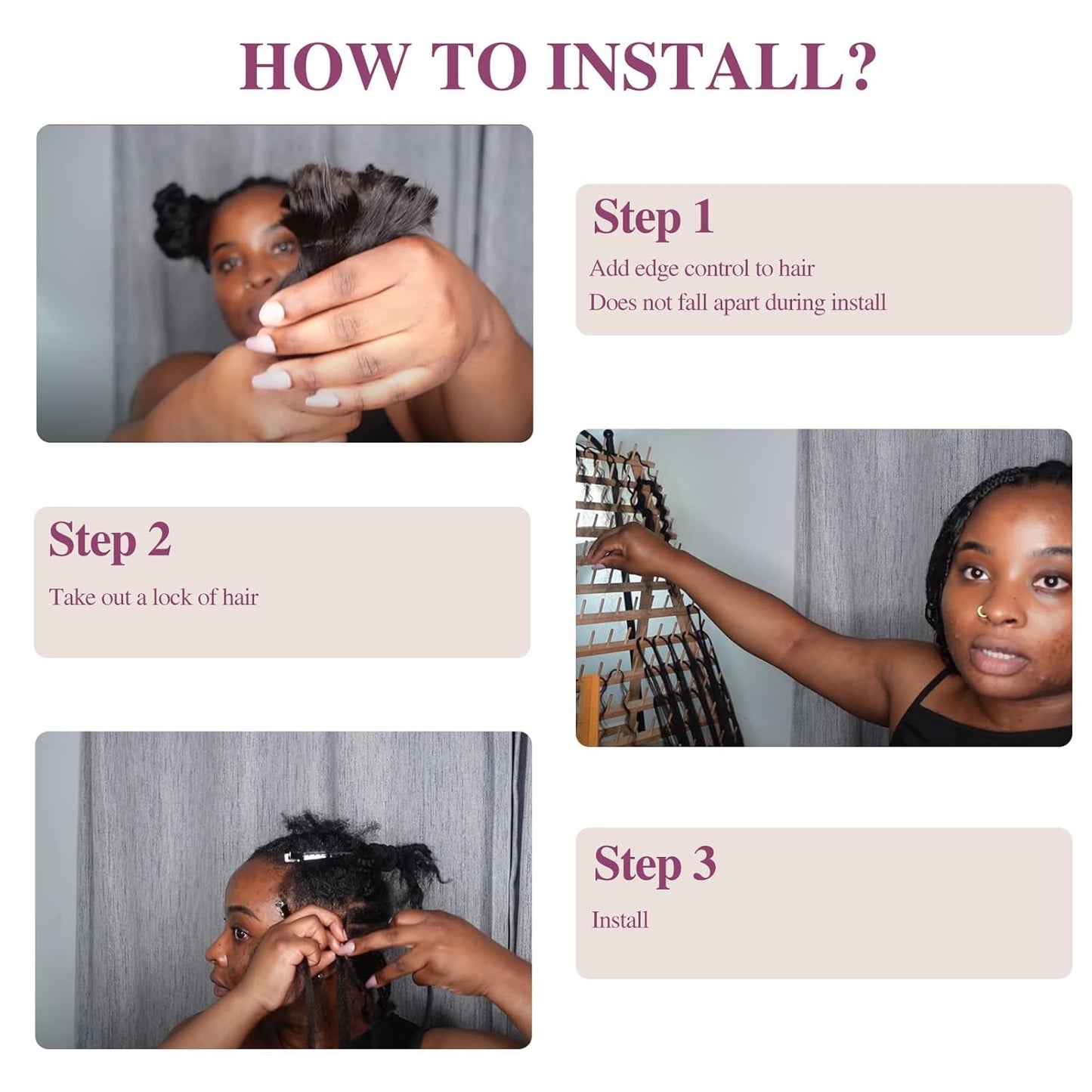 HOW TO INSTALL?

Step 1
Add edge control to hair
Does not fall apart during install

Step 2
Take out a lock of hair

Step 3
Install