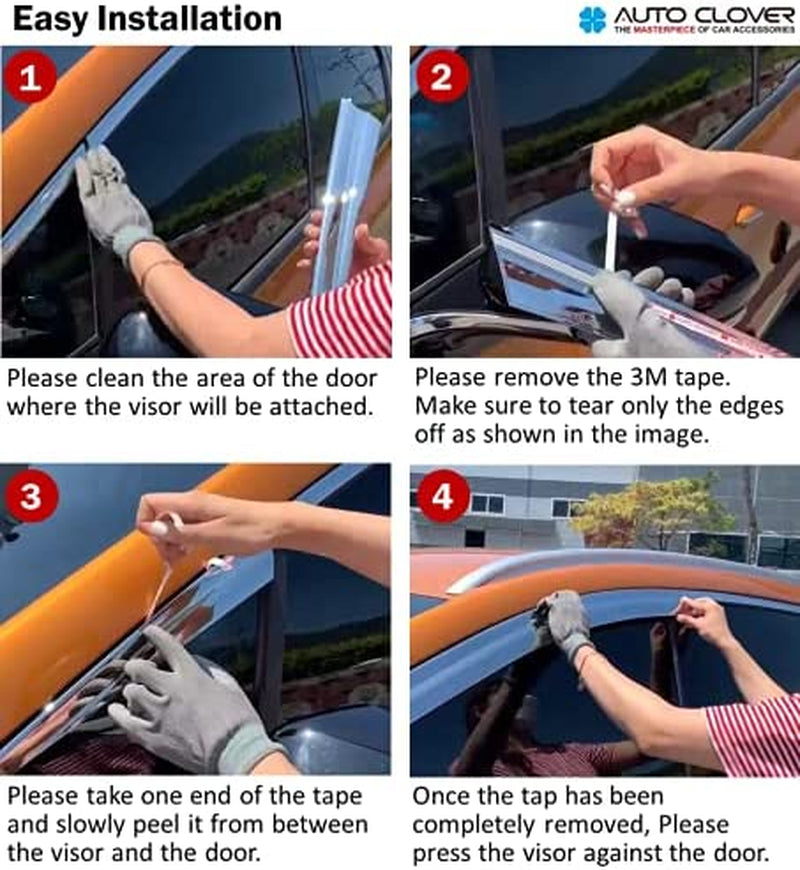 Easy Installation

AUTO CLOVER
THE MASTERPIECE OF CAR ACCESSORIES

1

Please clean the area of the door where the visor will be attached.

2

Please remove the 3M tape. Make sure to tear only the edges off as shown in the image.

3

Please take one end of the tape and slowly peel it from between the visor and the door.

4

Once the tap has been completely removed, Please press the visor against the door.