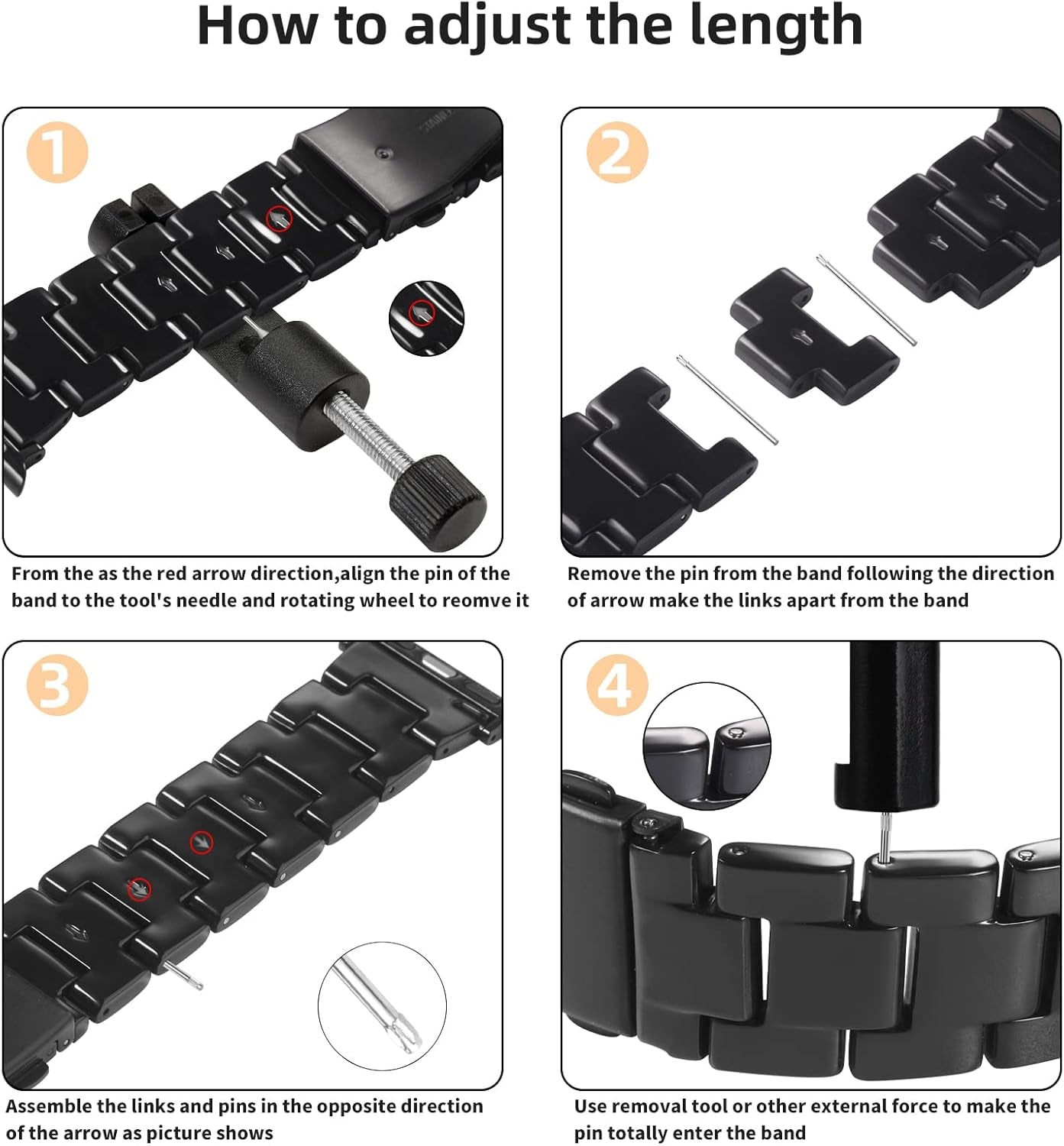 How to adjust the length

1

From the as the red arrow direction,align the pin of the band to the tool's needle and rotating wheel to reomve it

2

Remove the pin from the band following the direction of arrow make the links apart from the band

3

Assemble the links and pins in the opposite direction of the arrow as picture shows

4

Use removal tool or other external force to make the pin totally enter the band