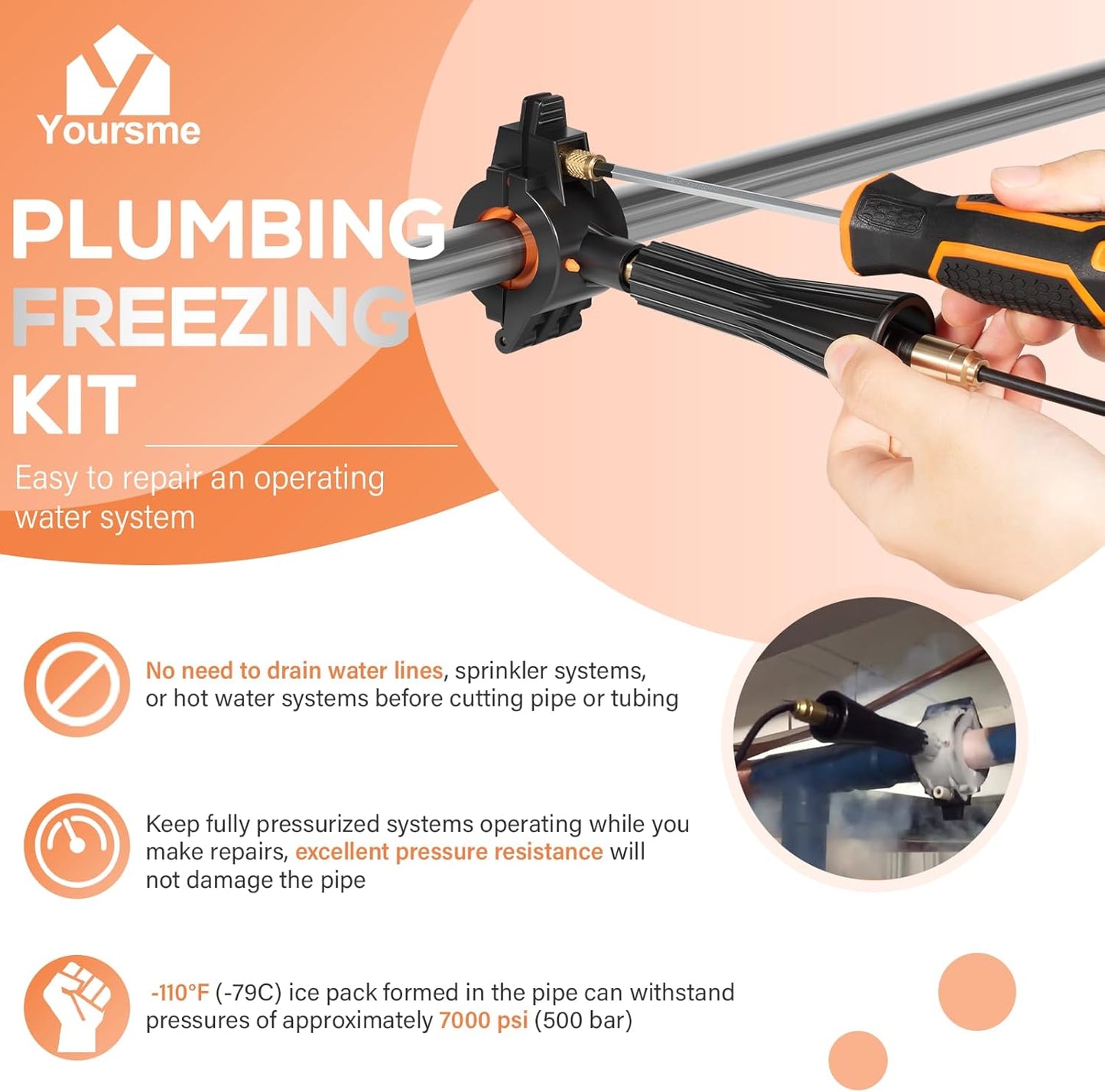 Yoursme

PLUMBING FREEZING KIT

Easy to repair an operating water system

No need to drain water lines, sprinkler systems, or hot water systems before cutting pipe or tubing

Keep fully pressurized systems operating while you make repairs, excellent pressure resistance will not damage the pipe

-110°F (-79C) ice pack formed in the pipe can withstand pressures of approximately 7000 psi (500 bar)