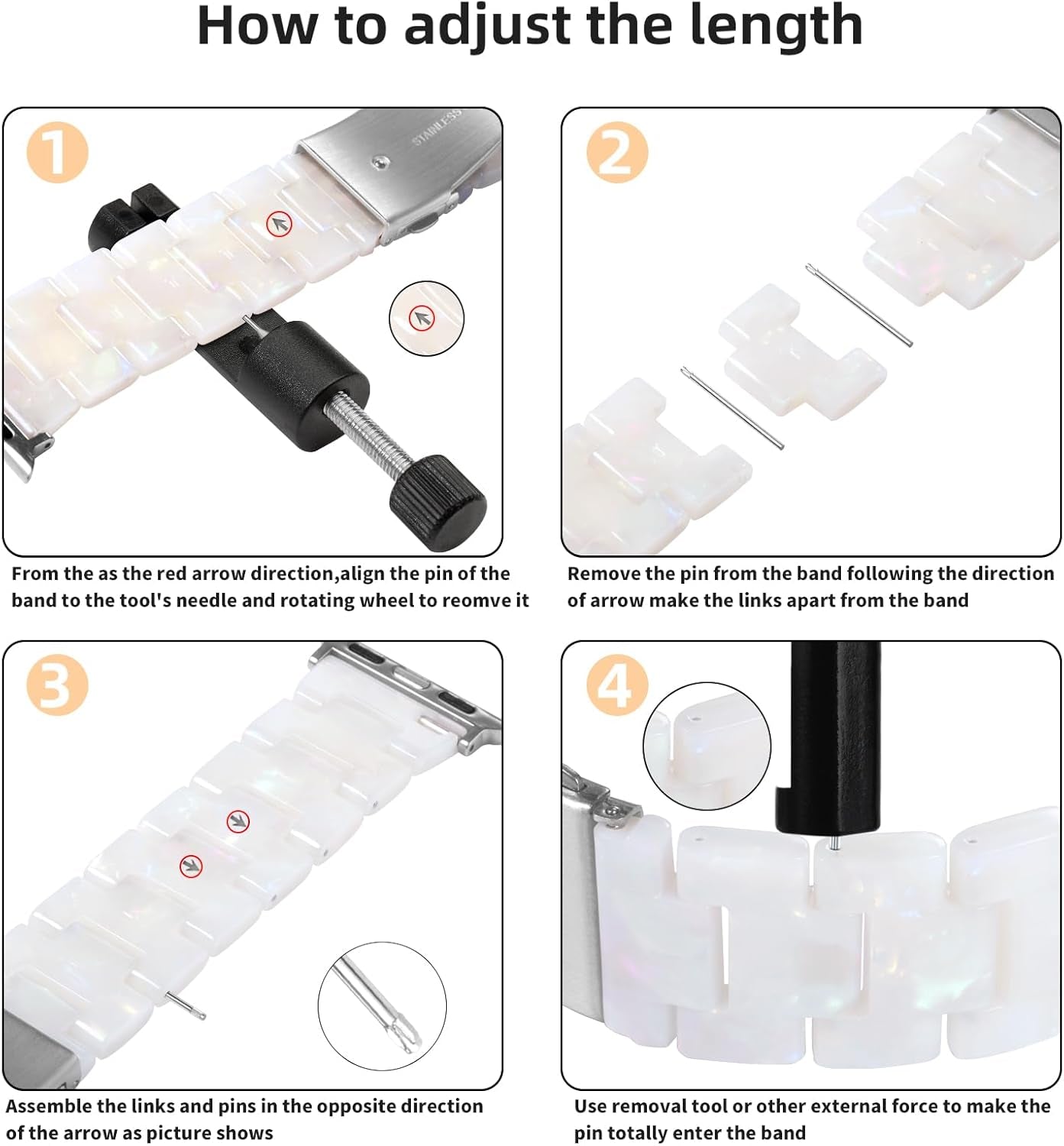 How to adjust the length

1

STAINLESS

From the as the red arrow direction,align the pin of the band to the tool's needle and rotating wheel to reomve it

2

Remove the pin from the band following the direction of arrow make the links apart from the band

3

Assemble the links and pins in the opposite direction of the arrow as picture shows

4

Use removal tool or other external force to make the pin totally enter the band