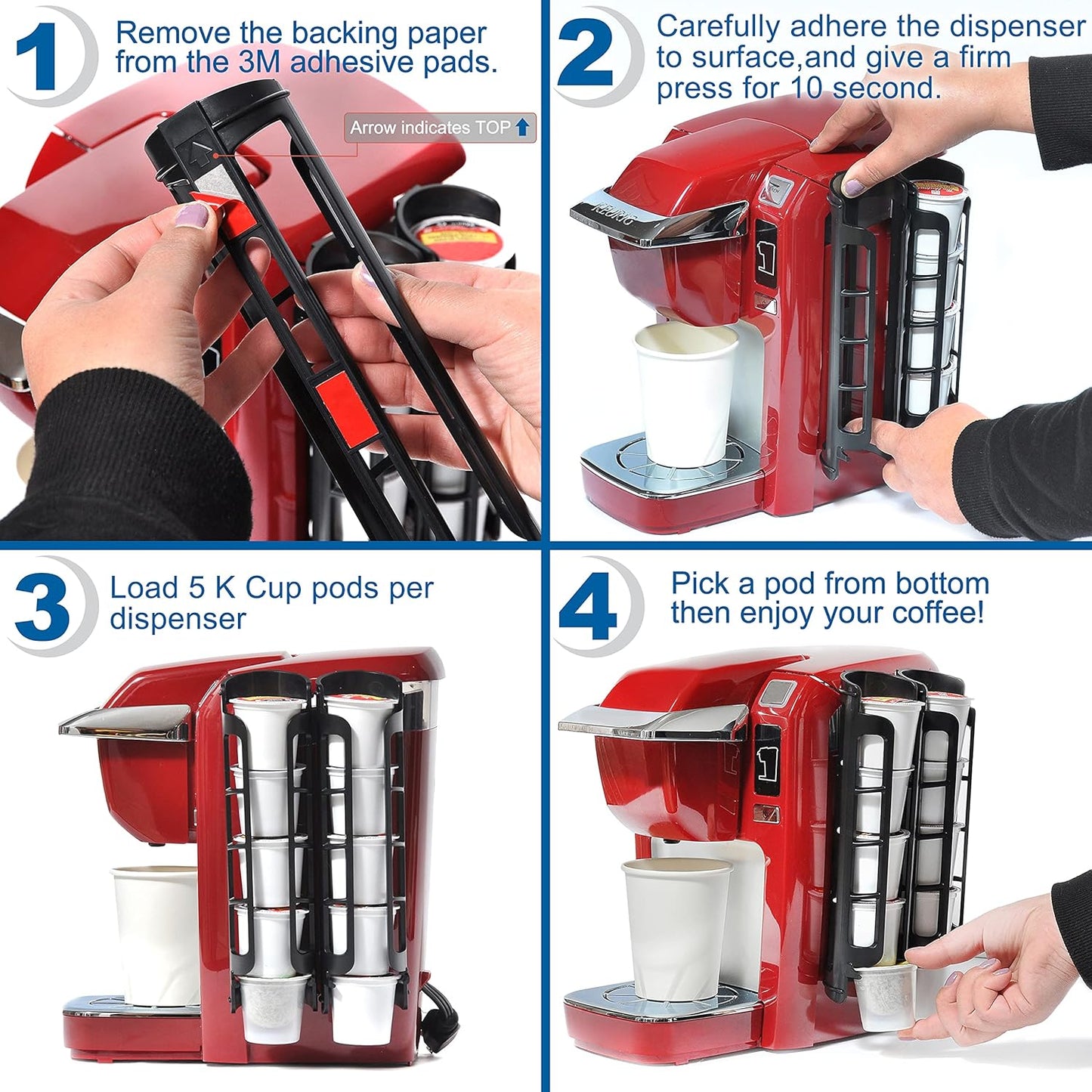 1 Remove the backing paper from the 3M adhesive pads.

Arrow indicates TOP

2 Carefully adhere the dispenser to surface,and give a firm press for 10 second.

KEURIG

3 Load 5 K Cup pods per dispenser

4 Pick a pod from bottom then enjoy your coffee!